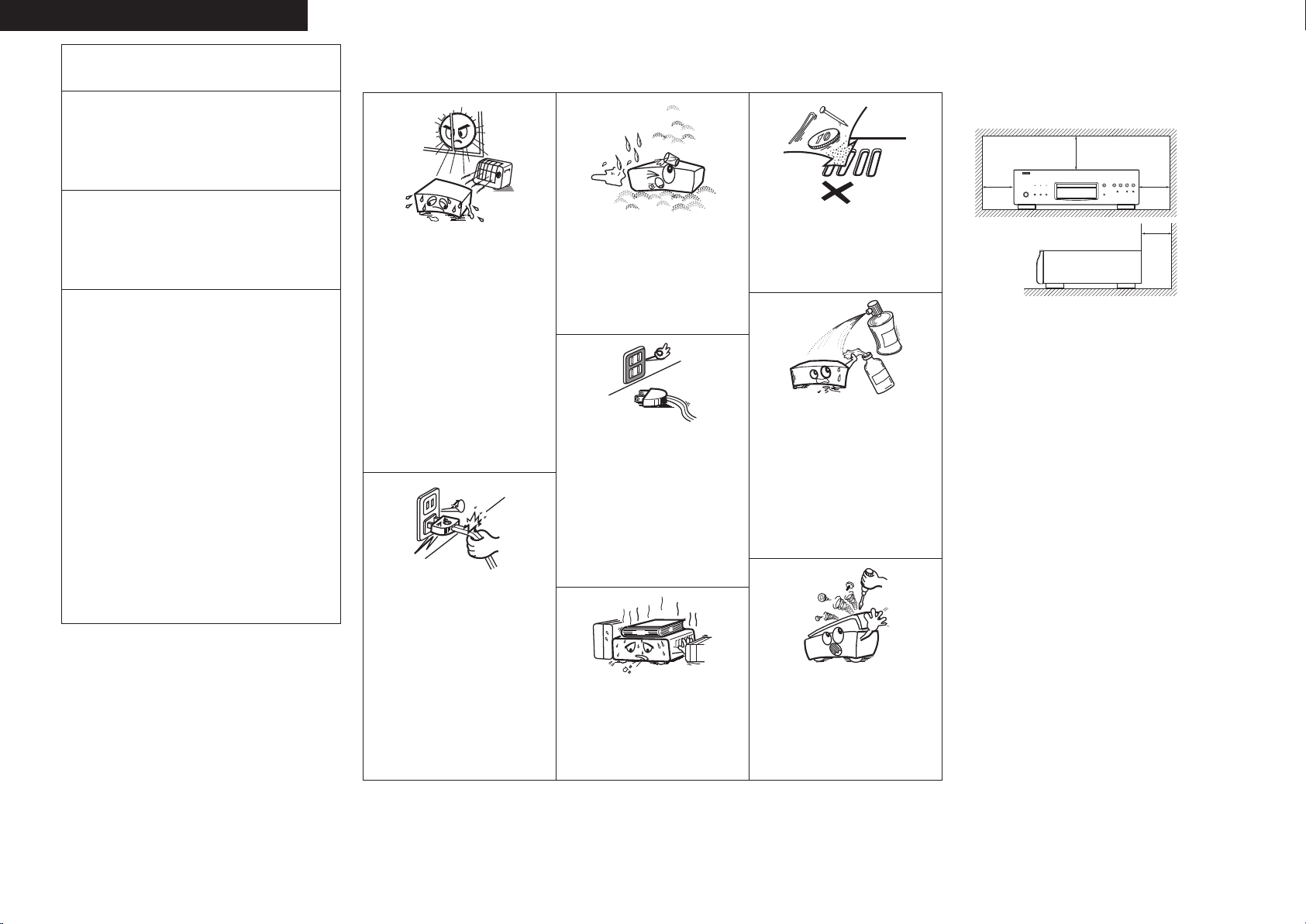 10