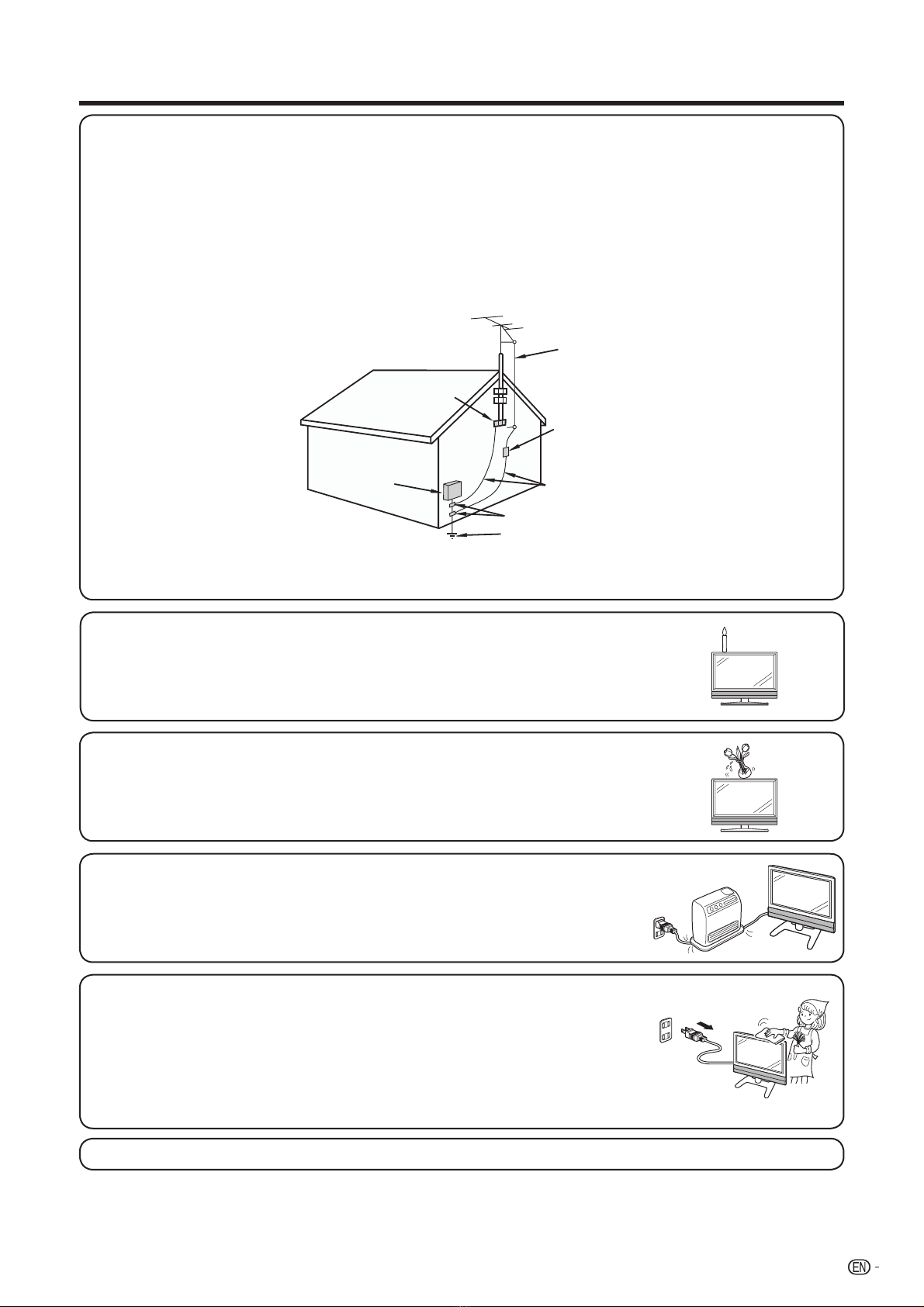 EN -