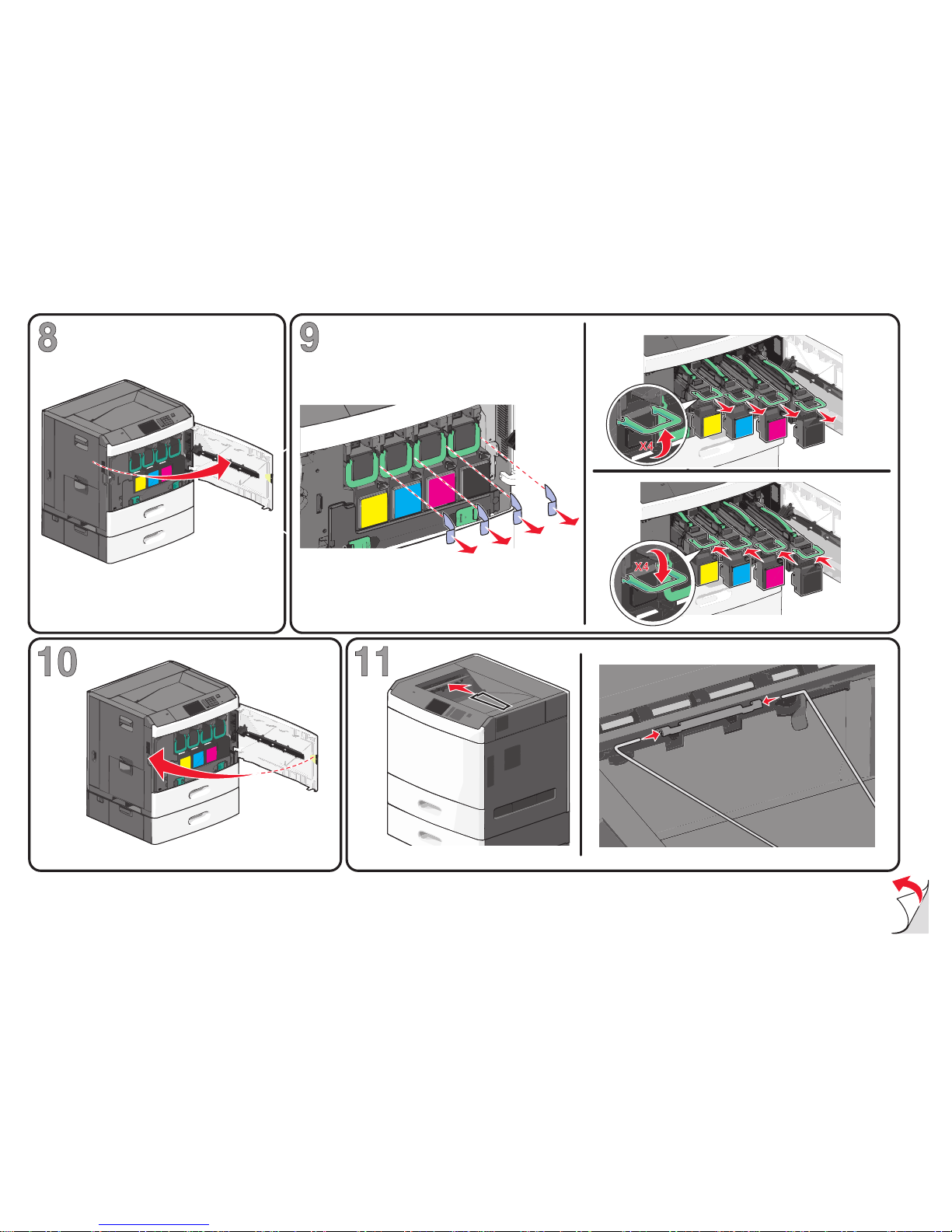 8

9

X4

X4

10

11