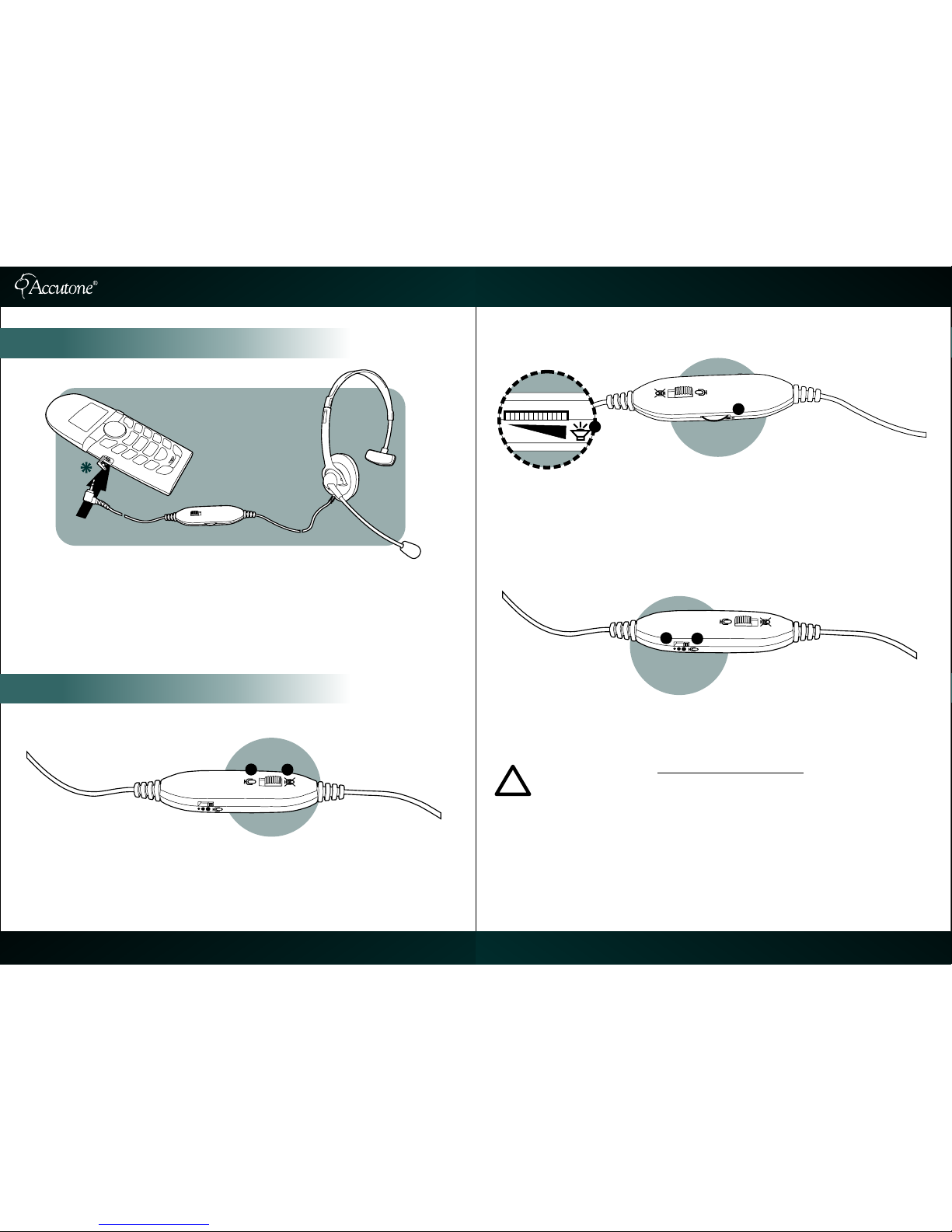 Accutone®