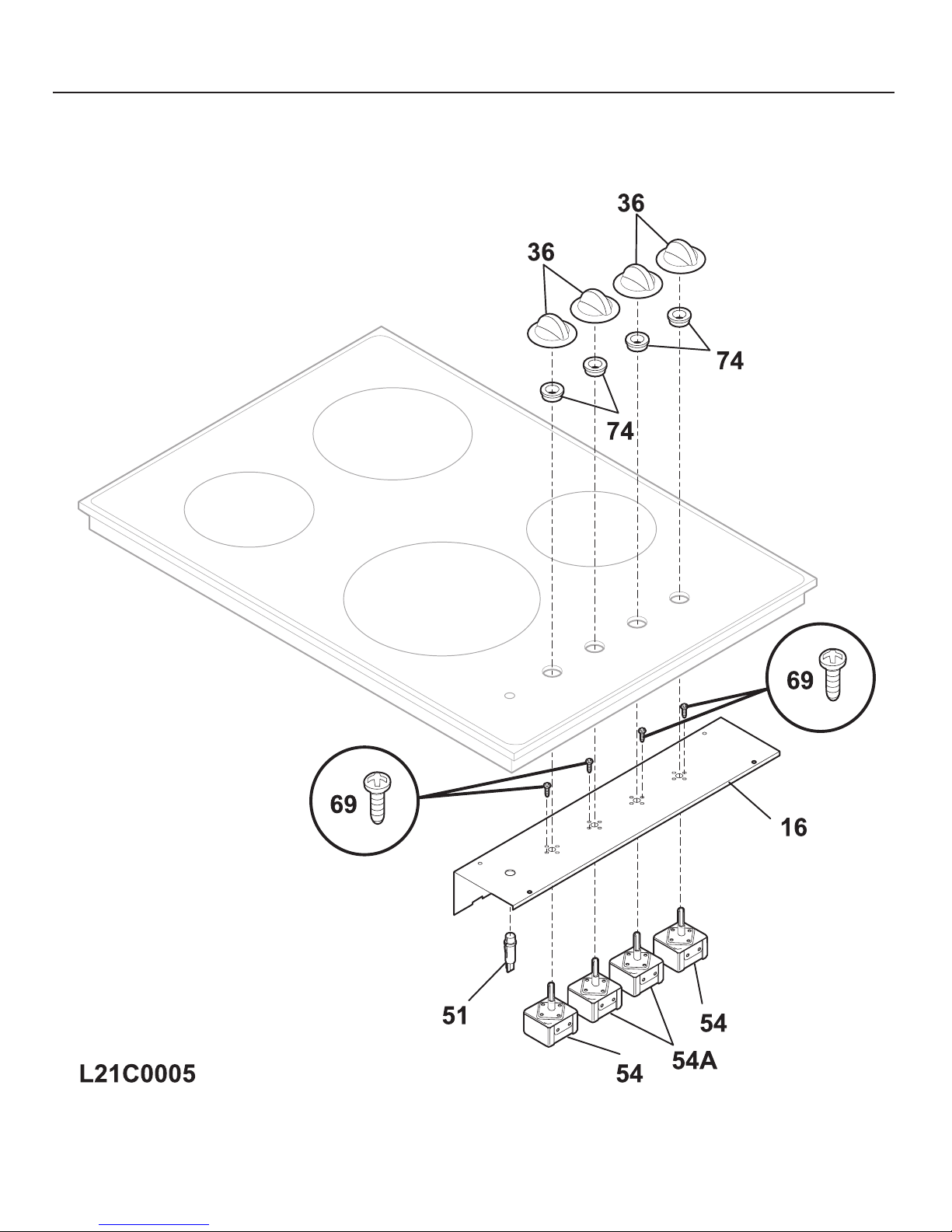 36

36

74

74

69

69

16

51

54

54A

54

L21C0005