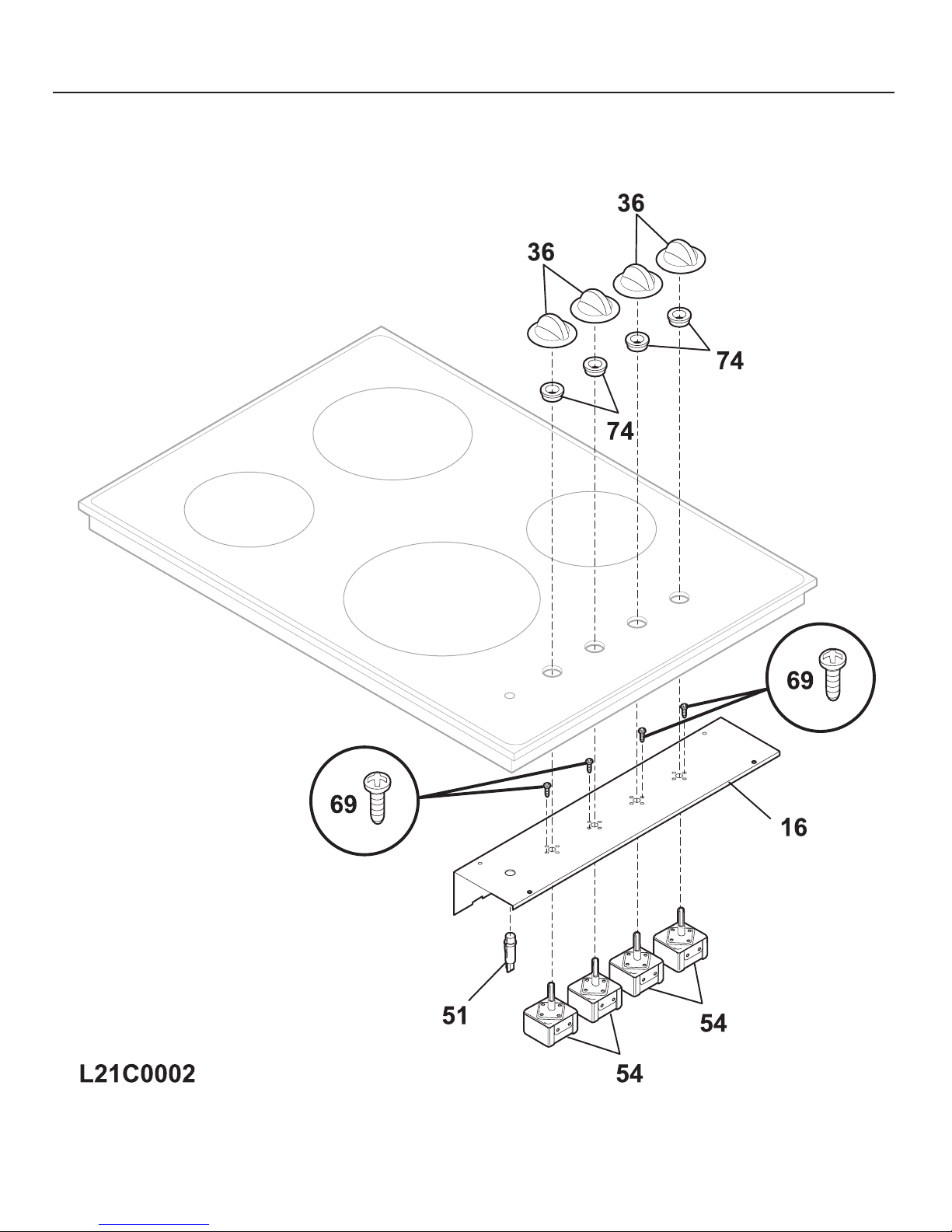 36

36

74

74

69

69

16

51

54

54

L21C0002