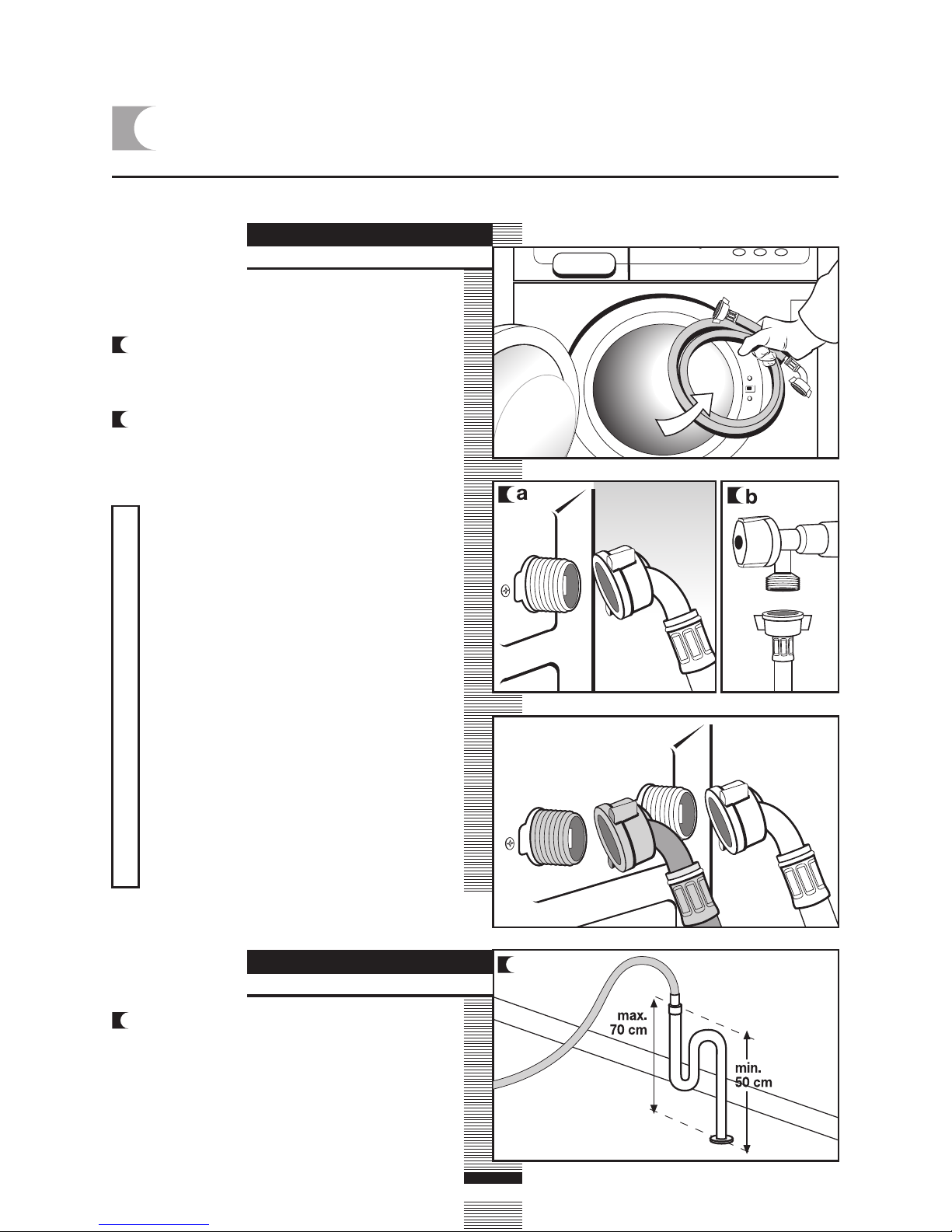 a

b

max.
70 cm

min.
50 cm