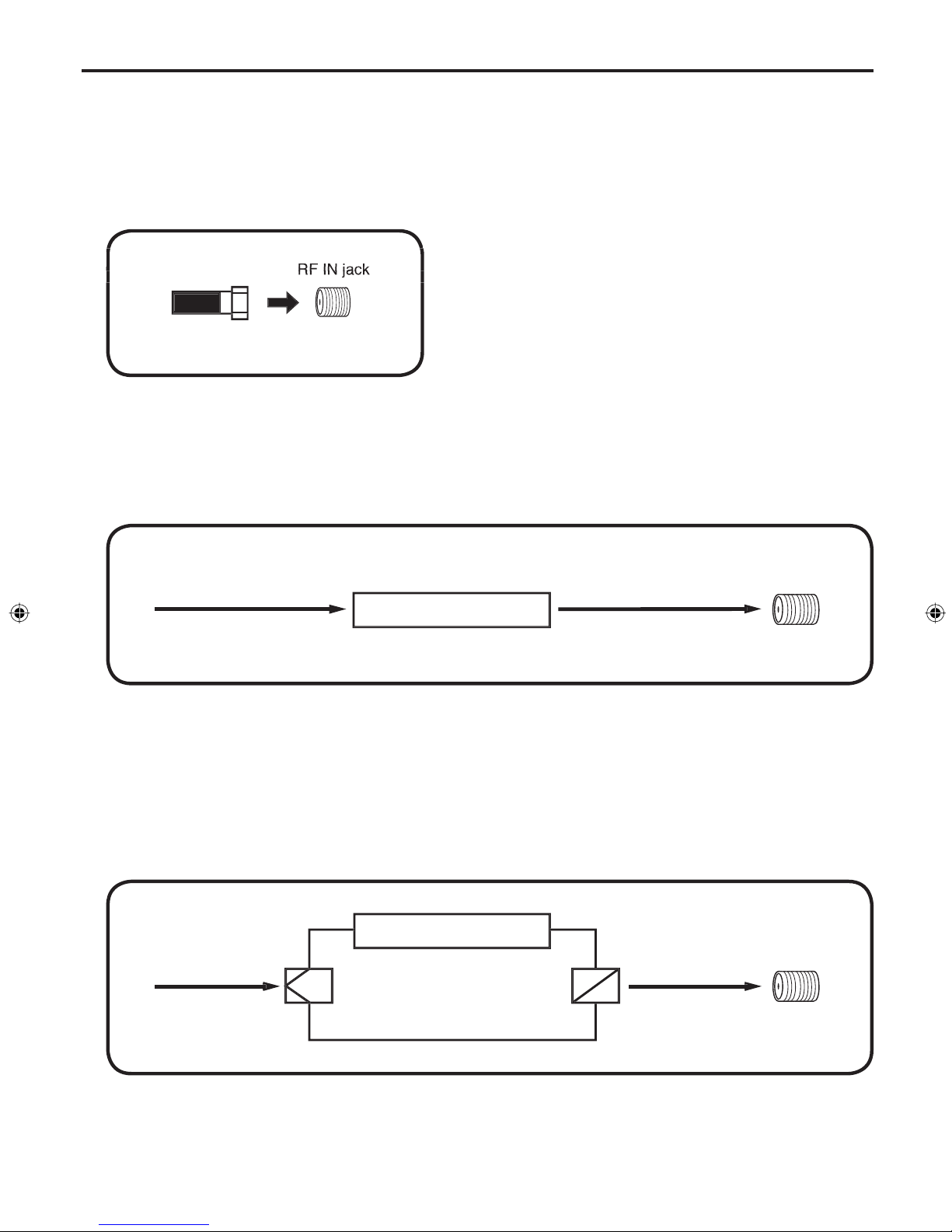 RF IN jack