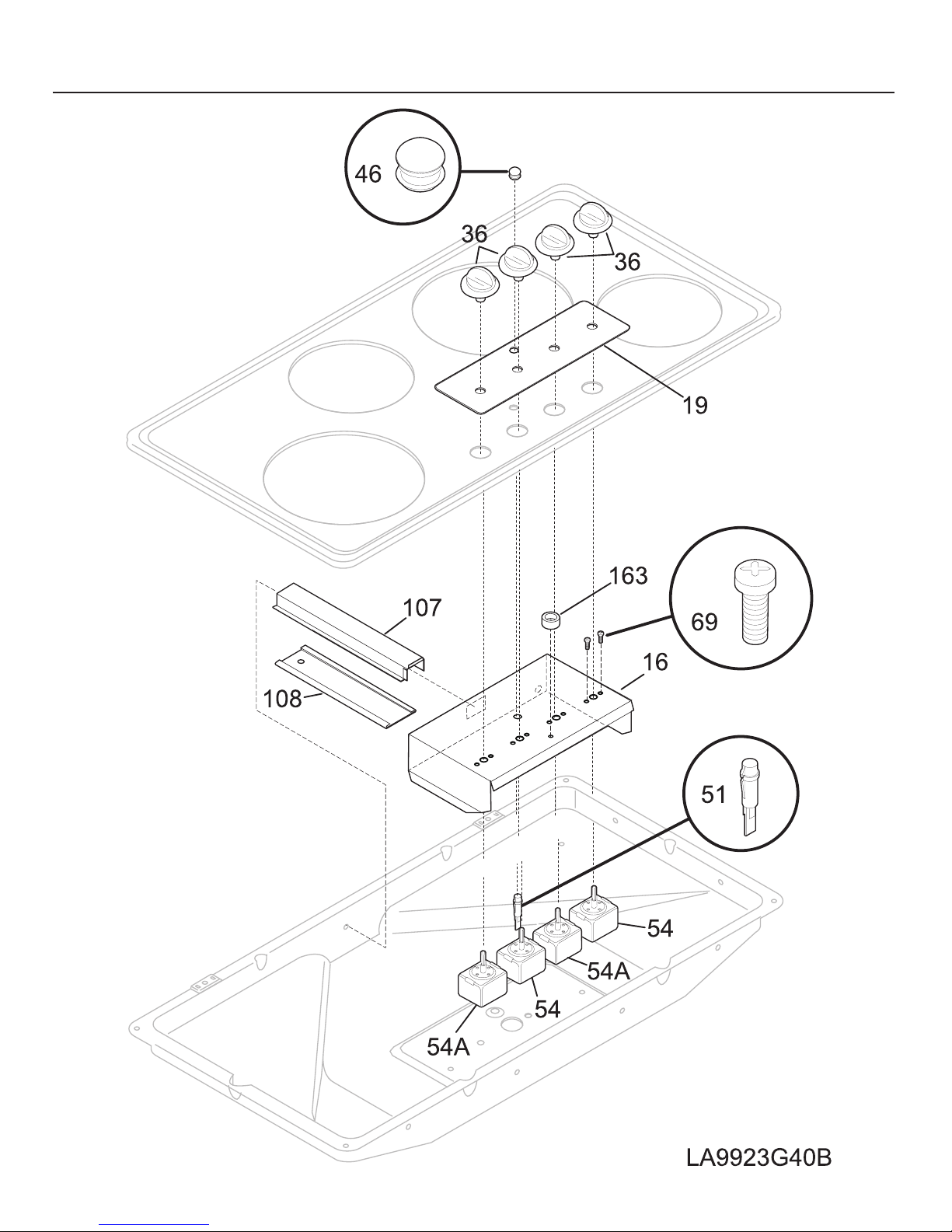 46

36

36

19

163

107

69

16

108

51

54

54A

54

54A

LA9923G40B