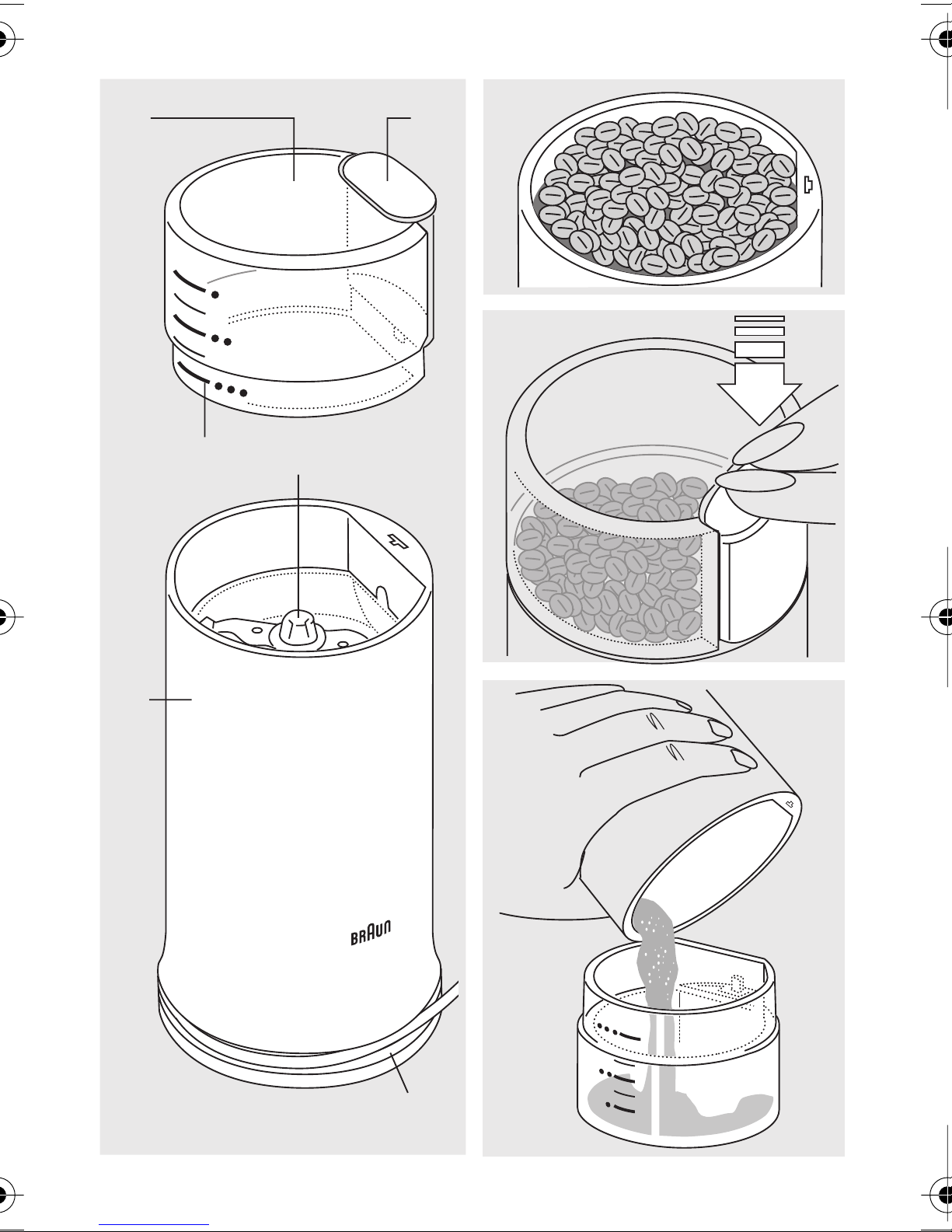 BRAUN