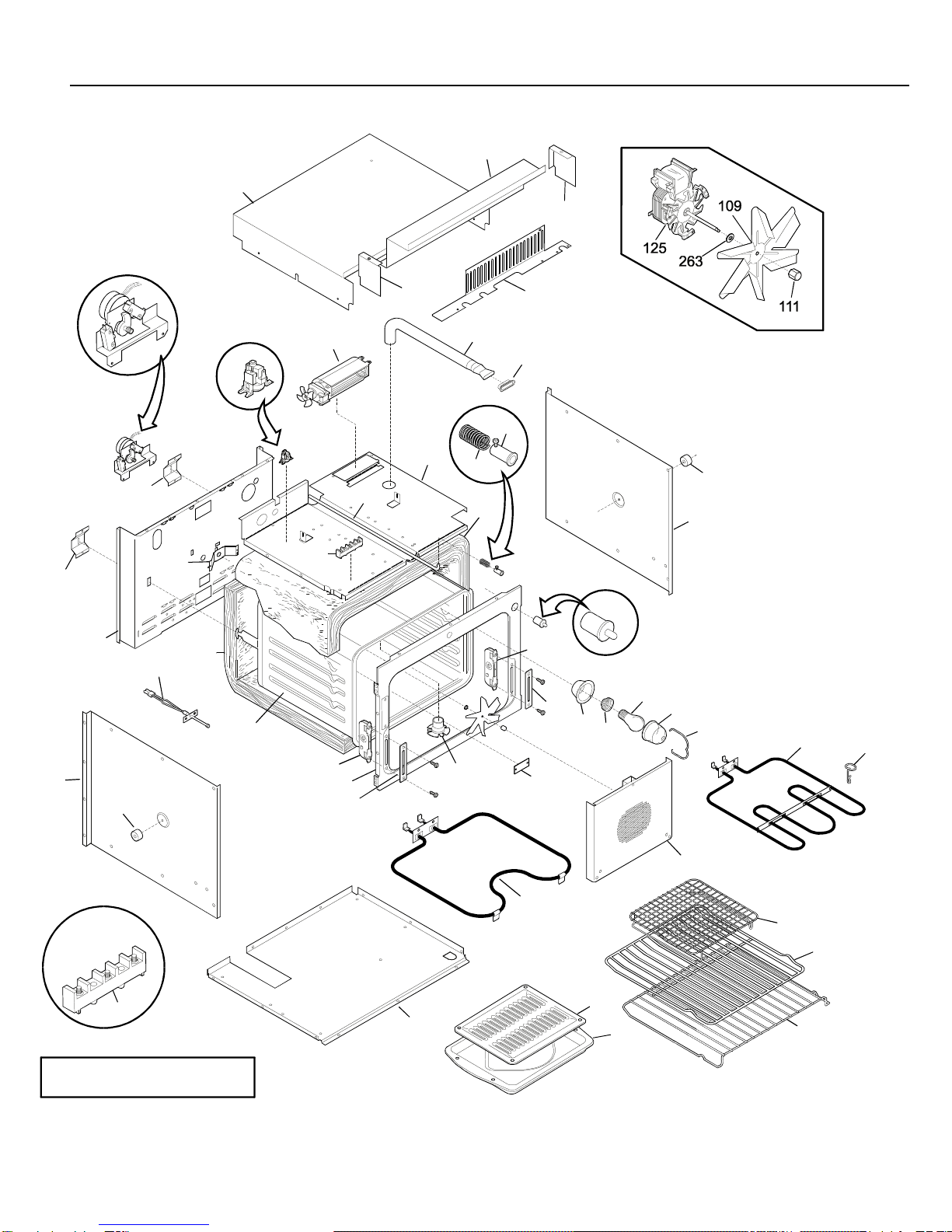 109
125
263
111