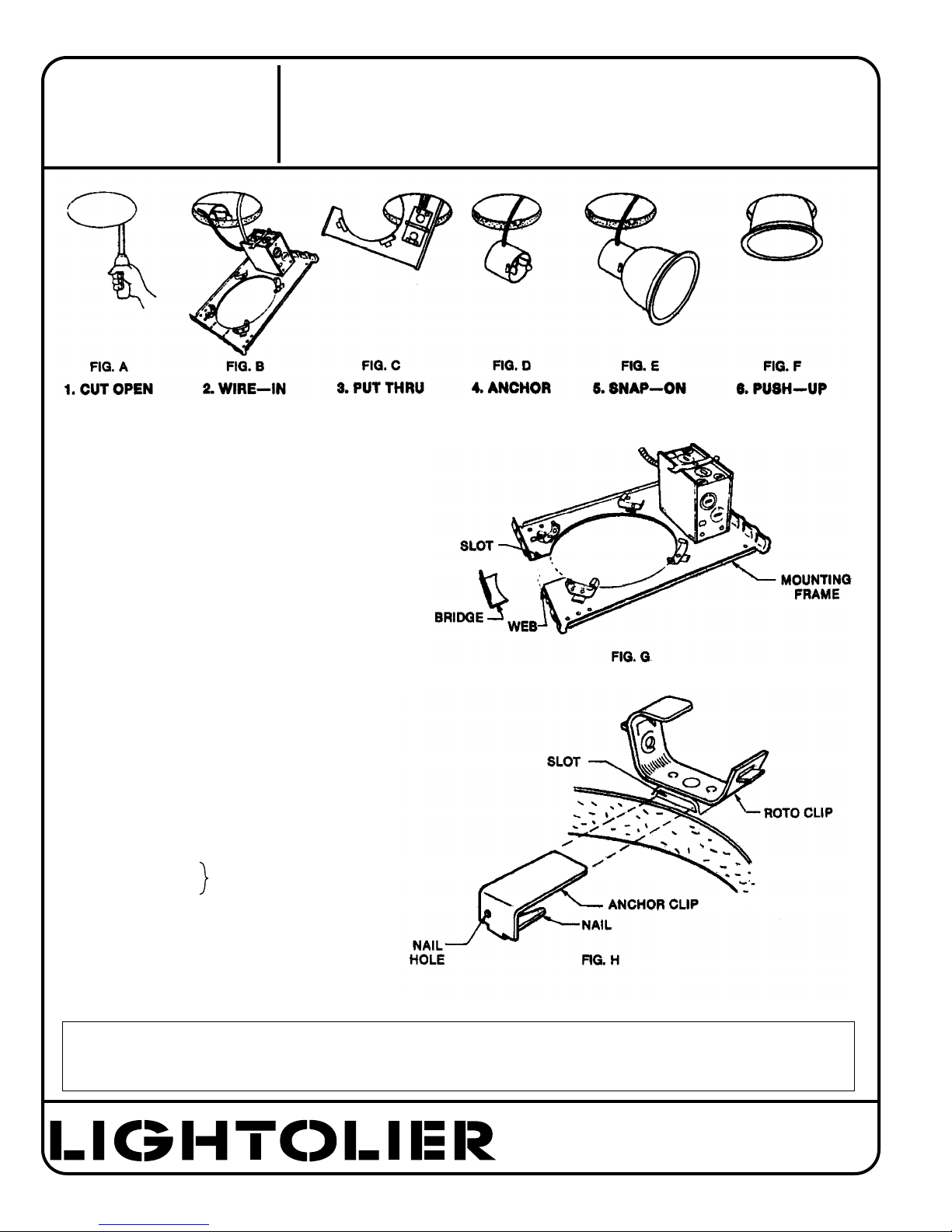 FIG. A
1. CUT OPEN

FIG. B
2. WIRE—IN

FIG. C
3. PUT THRU

FIG. D
4. ANCHOR

FIG. E
5. SNAP—ON

FIG. F
6. PUSH—UP

SLOT
BRIDGE
WEB
MOUNTING FRAME
FIG. G

SLOT
ROTO CLIP
ANCHOR CLIP
NAIL
NAIL HOLE
FIG. H

LIGHTOLIER