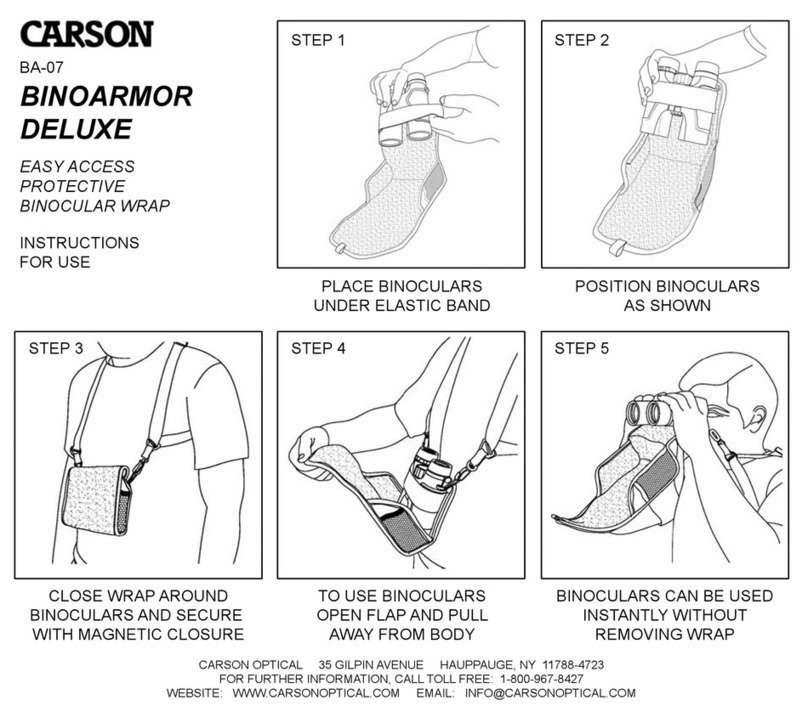 CARSON

BA-07

BINOARMOR DELUXE

EASY ACCESS PROTECTIVE BINOCULAR WRAP

INSTRUCTIONS FOR USE

STEP 1

PLACE BINOCULARS UNDER ELASTIC BAND

STEP 2

POSITION BINOCULARS AS SHOWN

STEP 3

CLOSE WRAP AROUND BINOCULARS AND SECURE WITH MAGNETIC CLOSURE

STEP 4

TO USE BINOCULARS OPEN FLAP AND PULL AWAY FROM BODY

STEP 5

BINOCULARS CAN BE USED INSTANTLY WITHOUT REMOVING WRAP

CARSON OPTICAL 35 GILPIN AVENUE HAUPPAUGE, NY 11788-4723
FOR FURTHER INFORMATION, CALL TOLL FREE: 1-800-967-8427
WEBSITE: WWW.CARSONOPTICAL.COM EMAIL: INFO@CARSONOPTICAL.COM