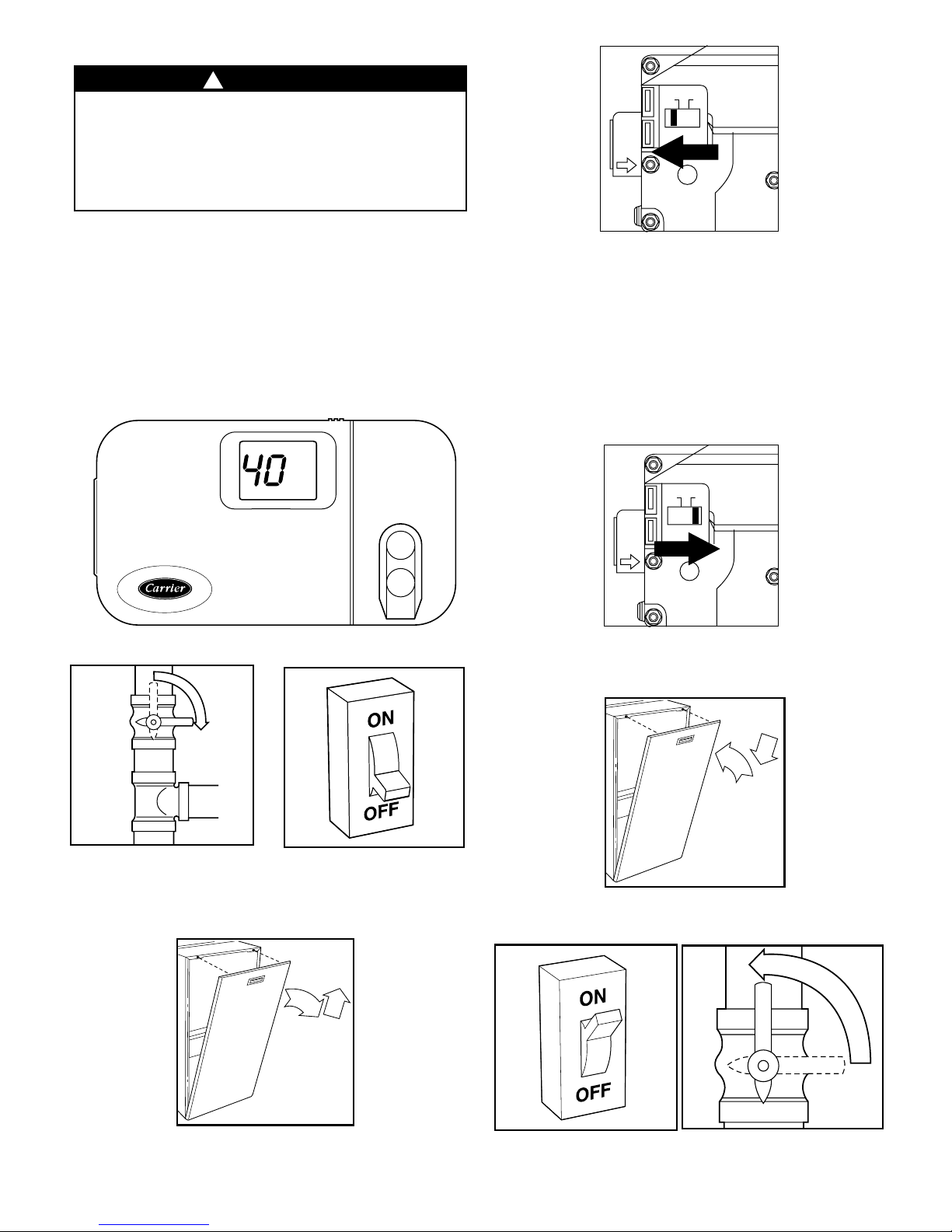 40

Carrier

ON

OFF

ON

OFF