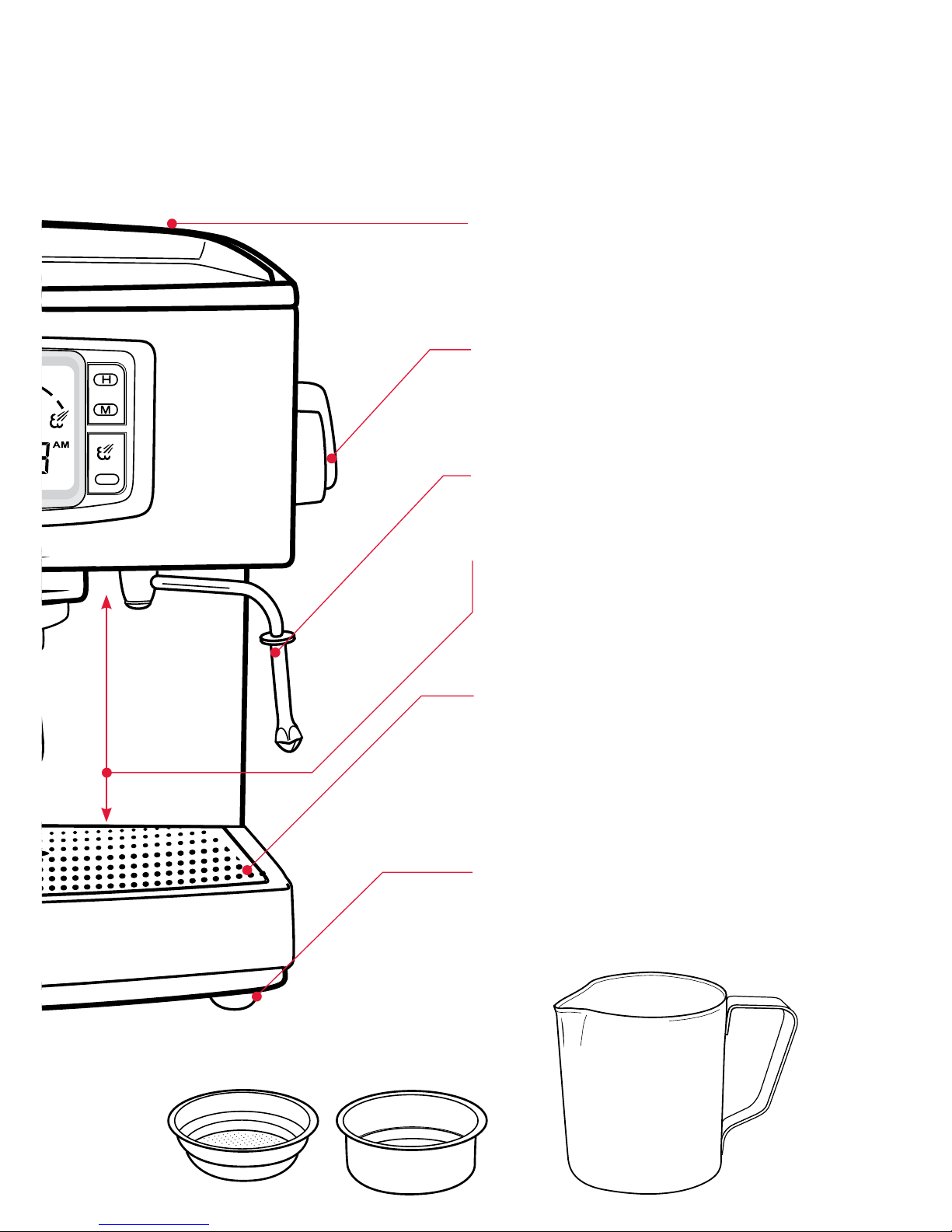 H
M
AM