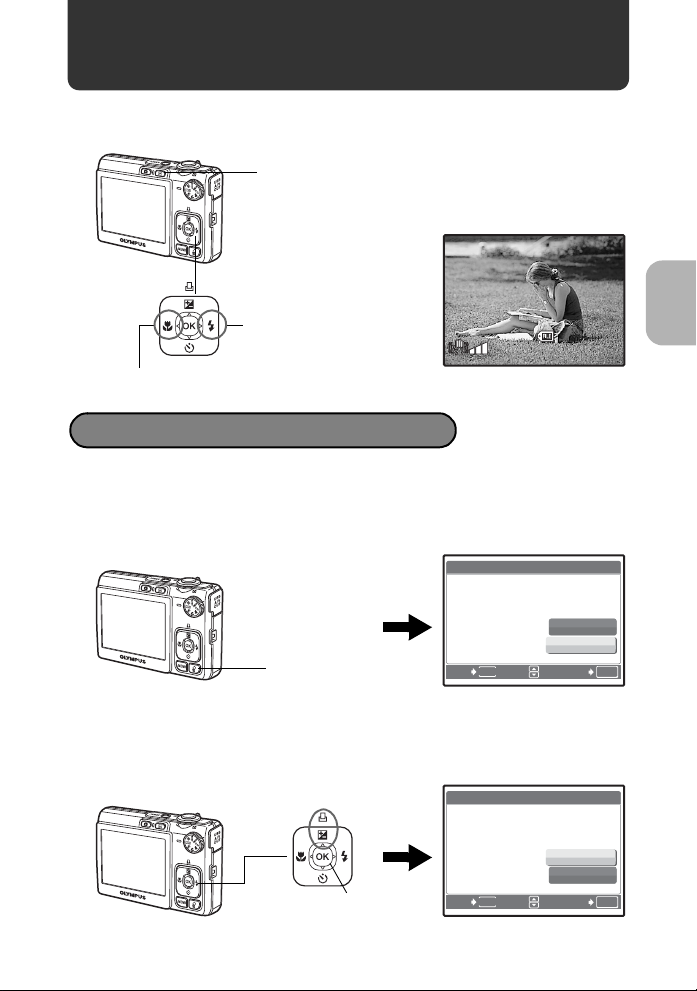 OLYMPUS

OK

OLYMPUS

OLYMPUS

OK