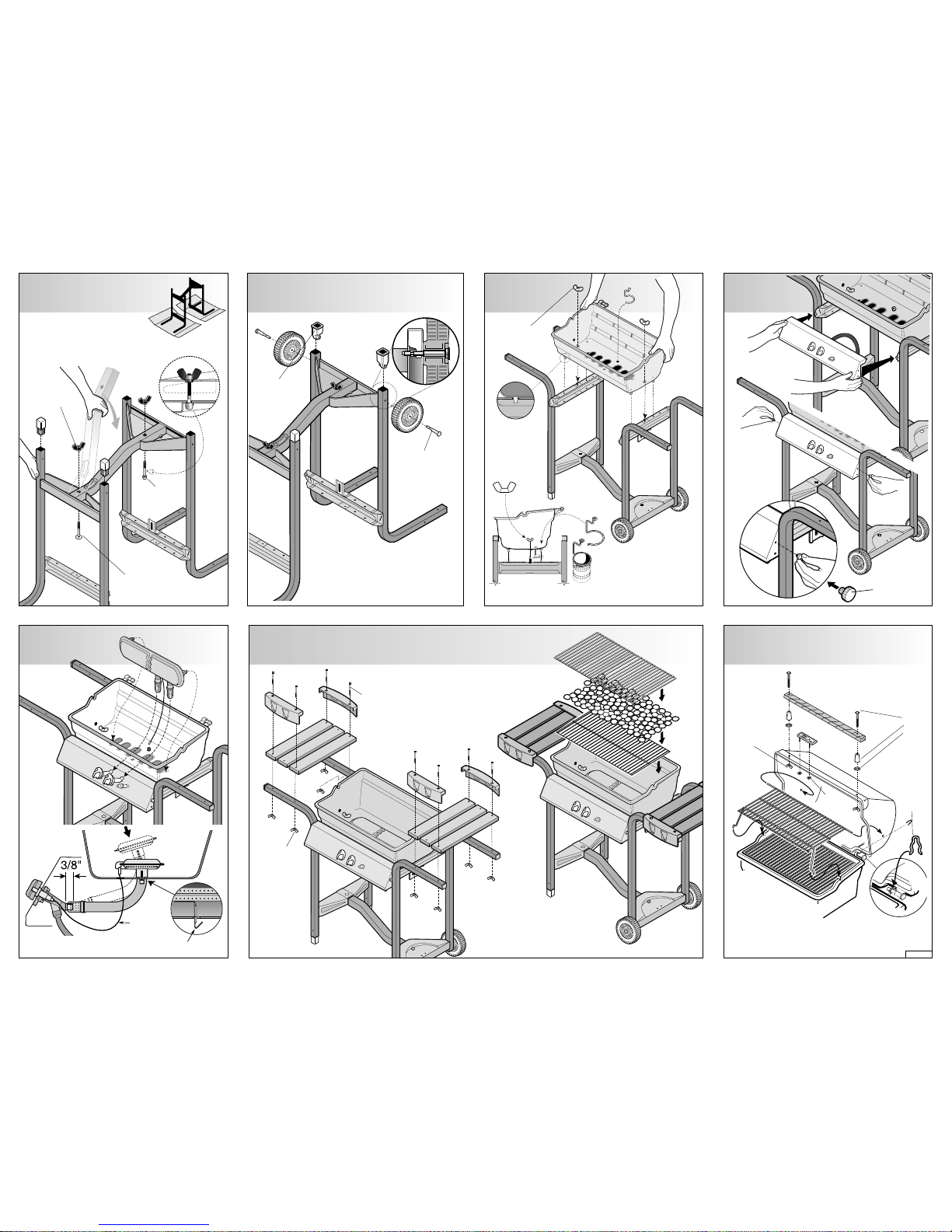 3/8"