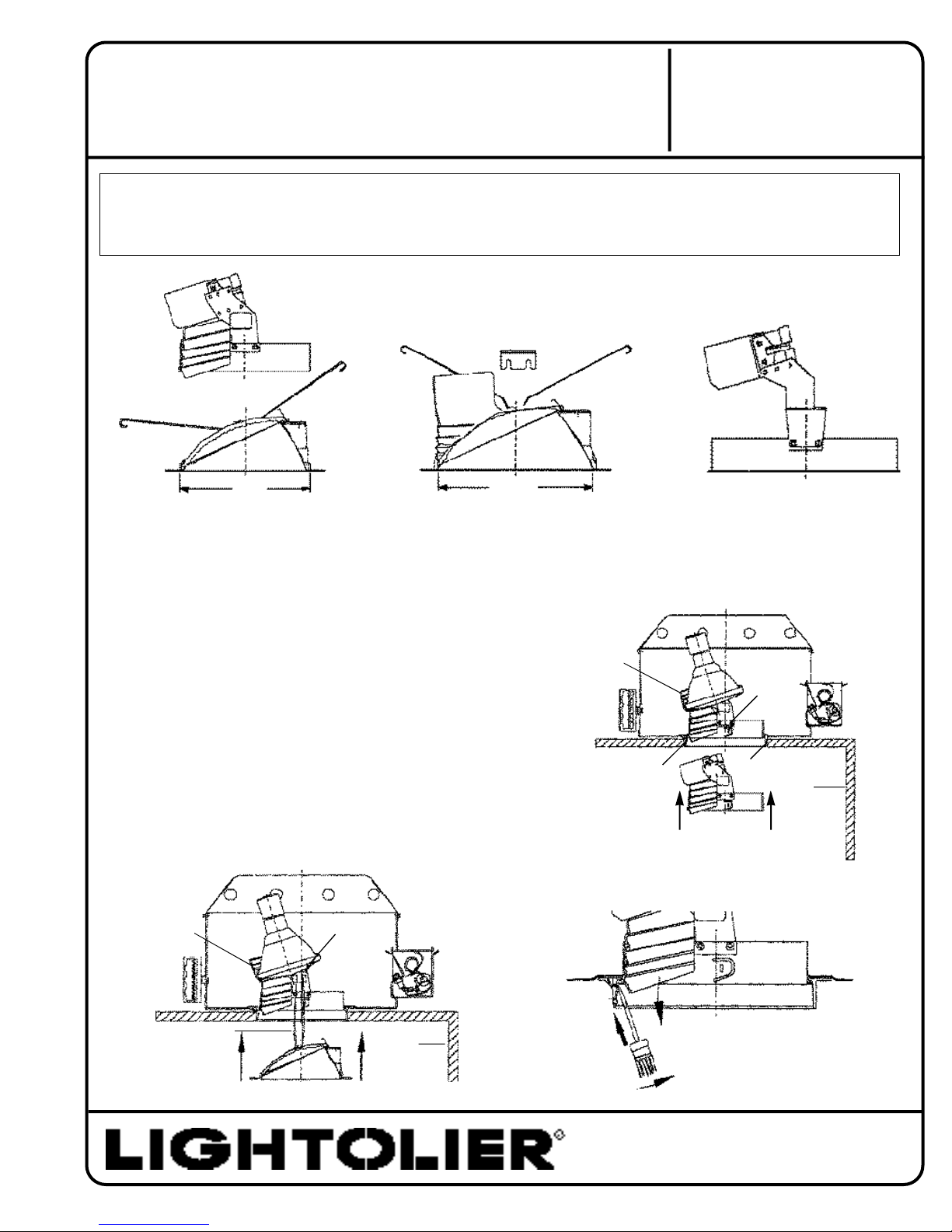 LIGHTOLIER®