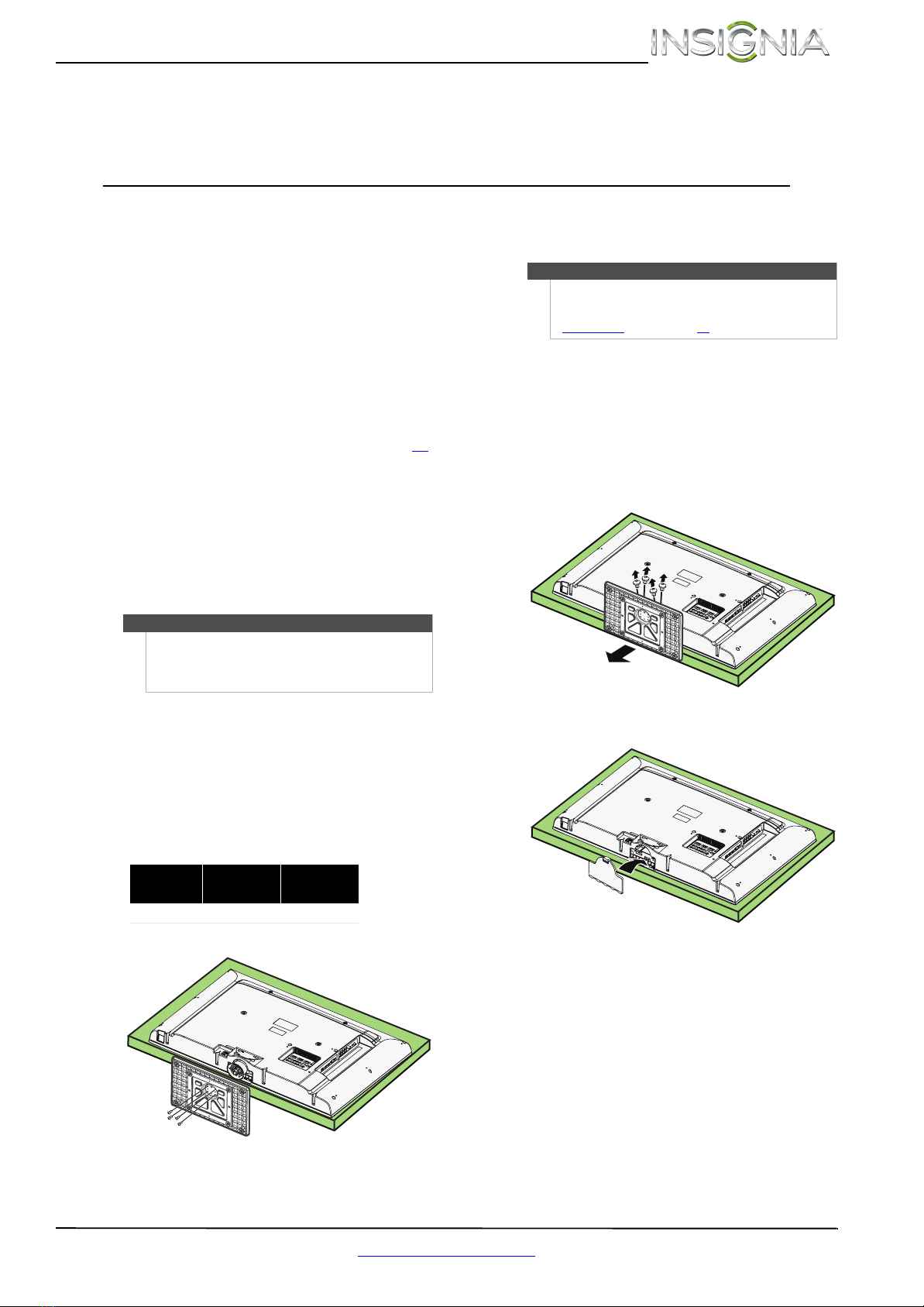 INSIGNIA