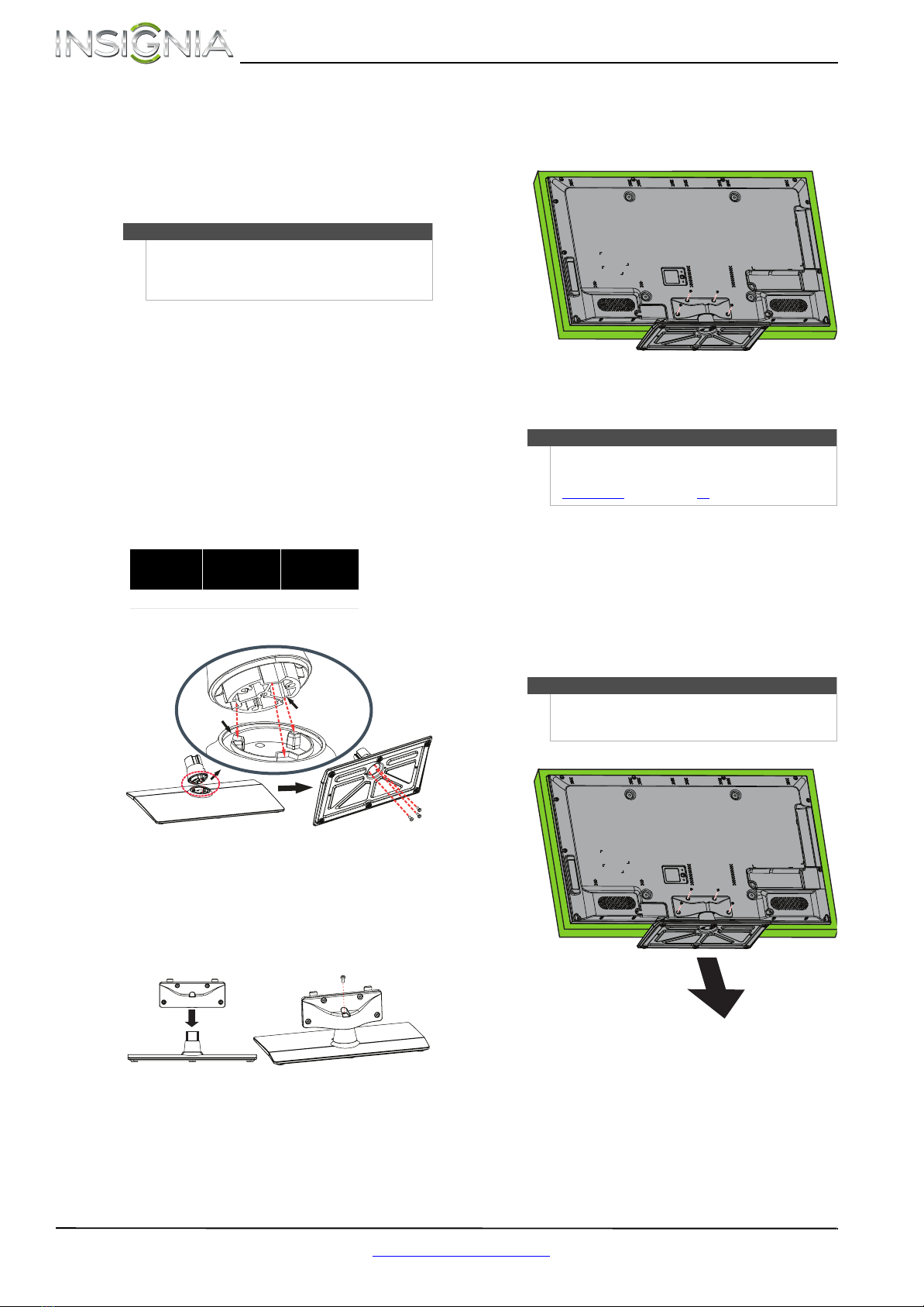 INSIGNIA