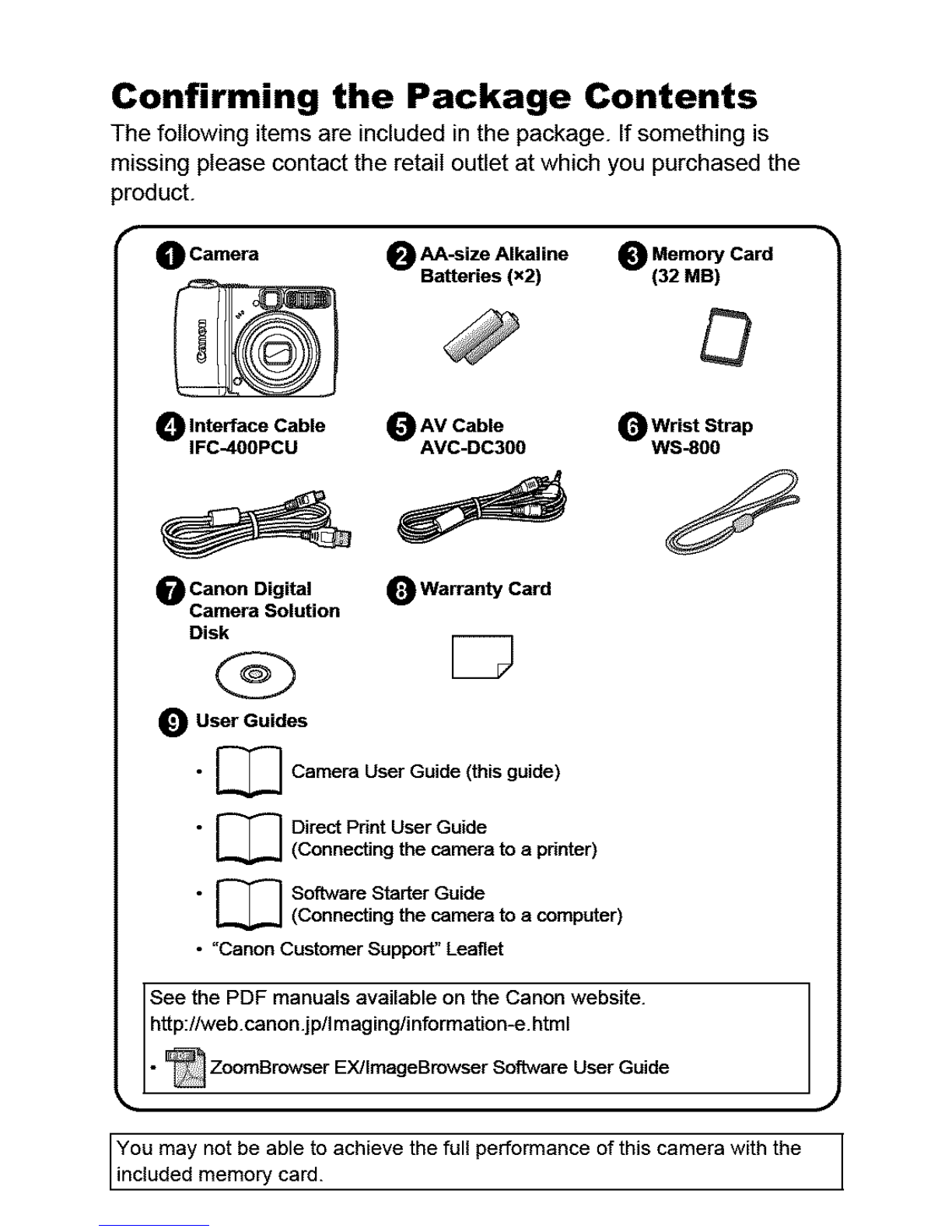 Confirming the Package Contents

The following items are included in the package. If something is missing please contact the retail outlet at which you purchased the product.

1 Camera

Canon

2 AA-size Alkaline Batteries (×2)

3 Memory Card (32 MB)

4 Interface Cable IFC-400PCU

5 AV Cable AVC-DC300

6 Wrist Strap WS-800

7 Canon Digital Camera Solution Disk

8 Warranty Card

9 User Guides

• Camera User Guide (this guide)

• Direct Print User Guide (Connecting the camera to a printer)

• Software Starter Guide (Connecting the camera to a computer)

• "Canon Customer Support" Leaflet

See the PDF manuals available on the Canon website.
http://web.canon.jp/Imaging/information-e.html

• ZoomBrowser EX/ImageBrowser Software User Guide

You may not be able to achieve the full performance of this camera with the included memory card.