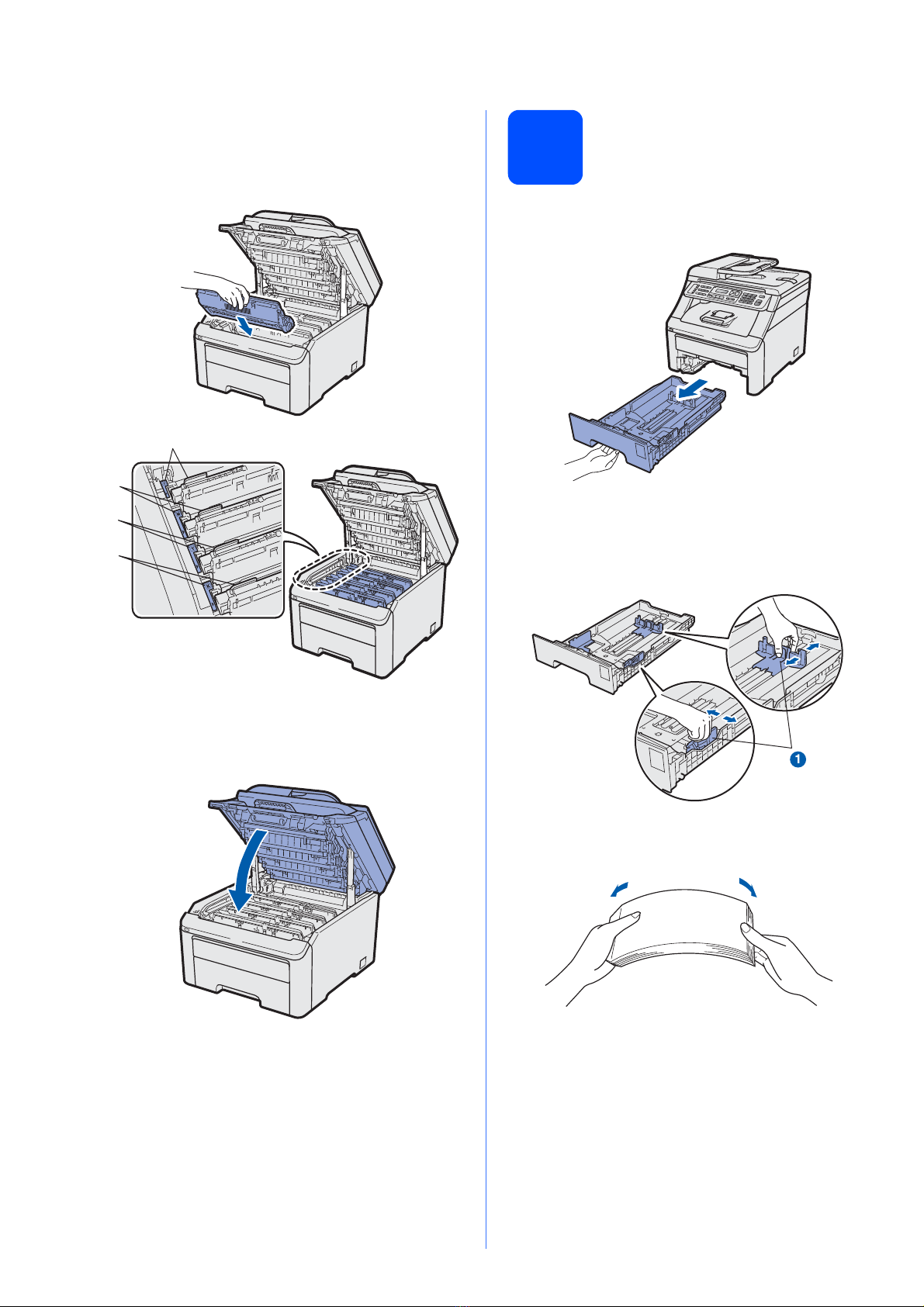 1