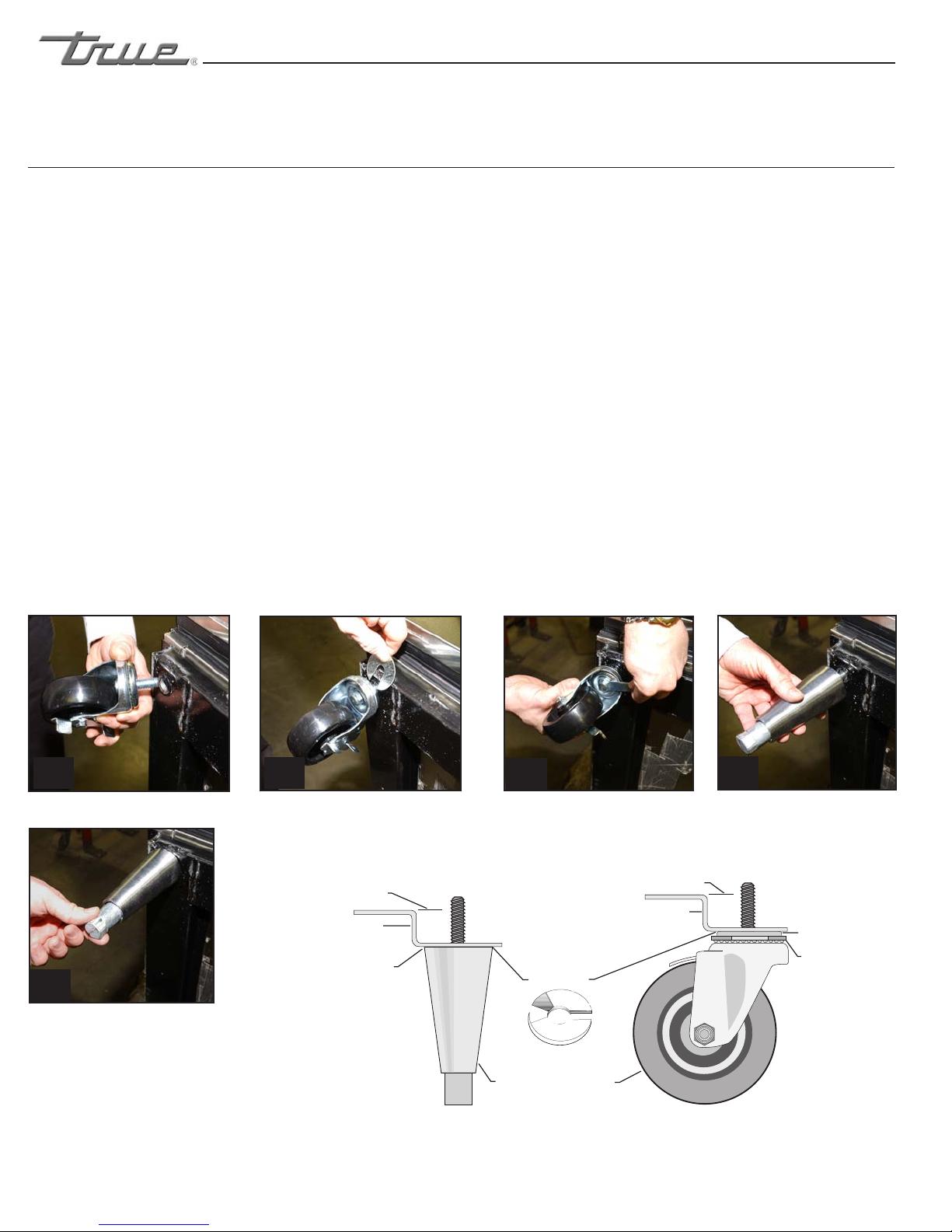 true®