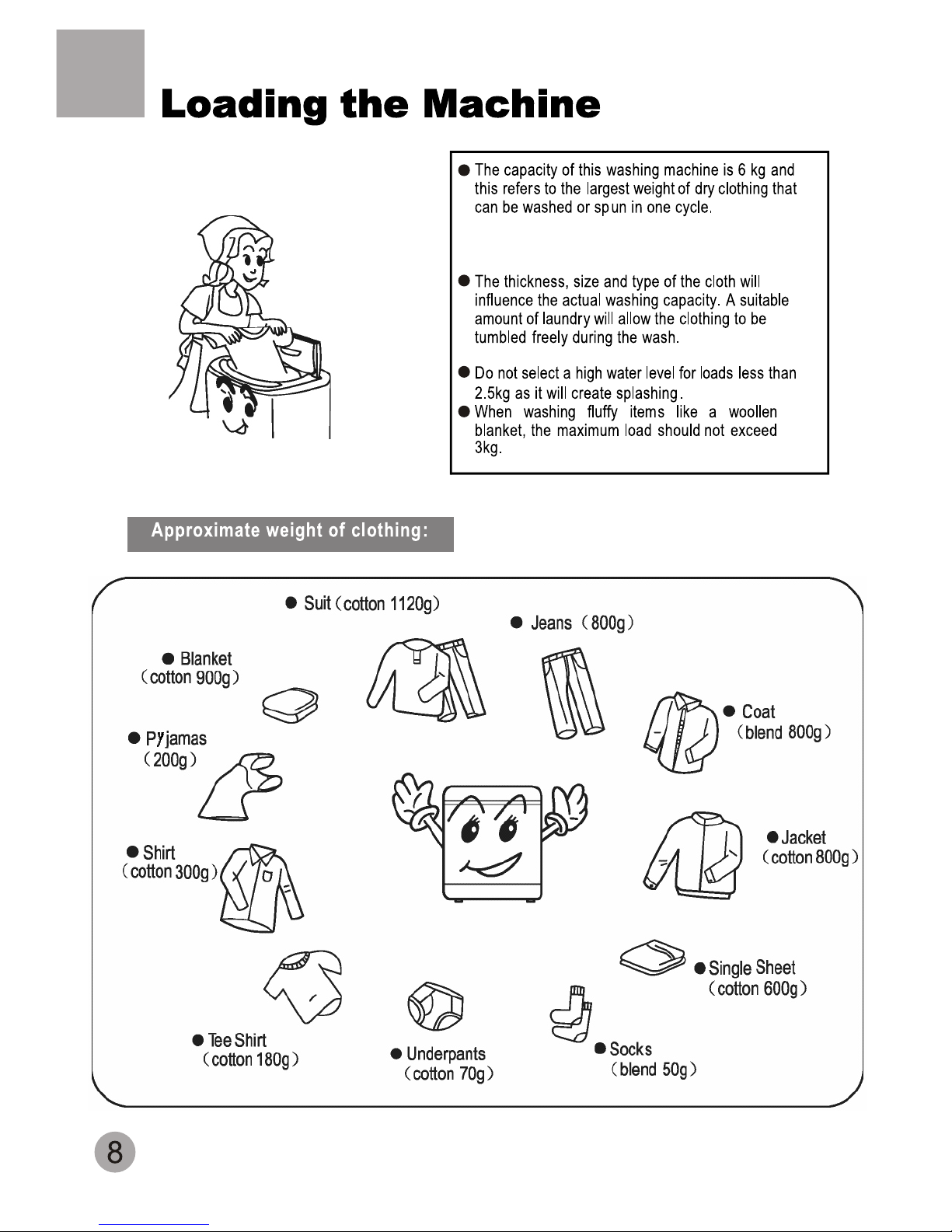 Loading the Machine

● The capacity of this washing machine is 6 kg and this refers to the largest weight of dry clothing that can be washed or spun in one cycle.

● The thickness, size and type of the cloth will influence the actual washing capacity. A suitable amount of laundry will allow the clothing to be tumbled freely during the wash.

● Do not select a high water level for loads less than 2.5kg as it will create splashing.
● When washing fluffy items like a woollen blanket, the maximum load should not exceed 3kg.

Approximate weight of clothing:

● Suit (cotton 1120g)
● Jeans (800g)
● Blanket (cotton 900g)
● Coat (blend 800g)
● Pyjamas (200g)
● Shirt (cotton 300g)
● Jacket (cotton 800g)
● Single Sheet (cotton 600g)
● Tee Shirt (cotton 180g)
● Underpants (cotton 70g)
● Socks (blend 50g)

8