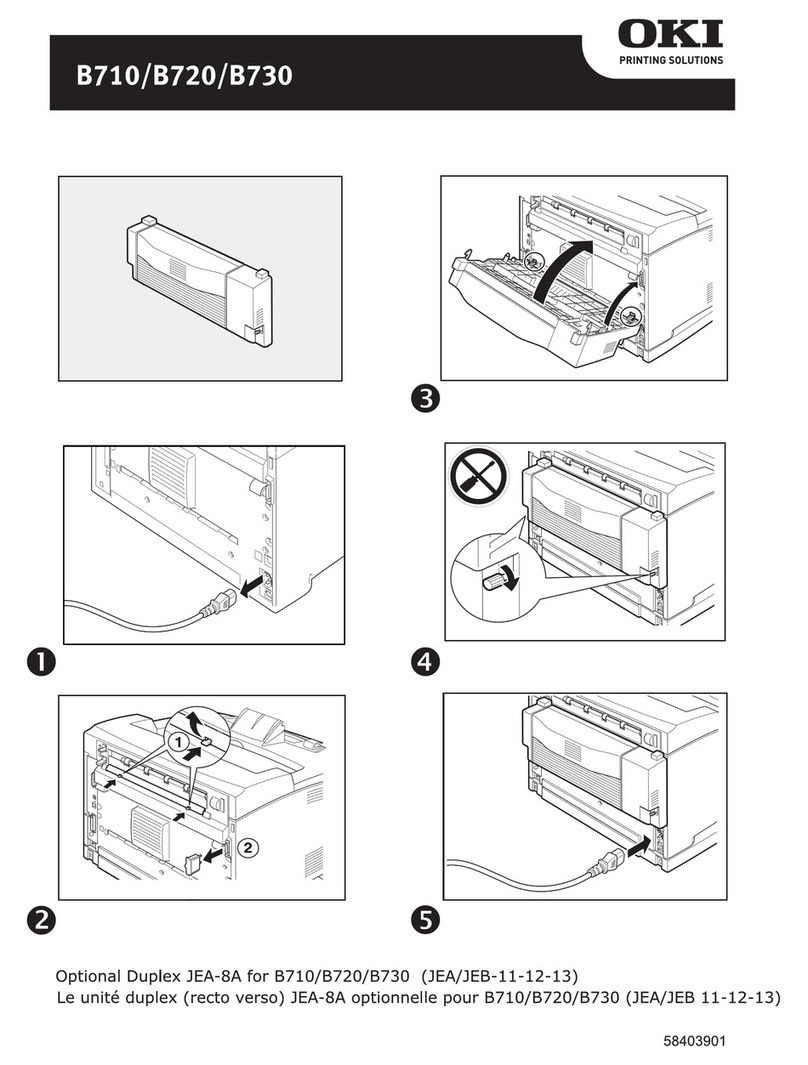 B710/B720/B730

OKI
PRINTING SOLUTIONS

3

1

4

1

2

2

5

Optional Duplex JEA-8A for B710/B720/B730 (JEA/JEB-11-12-13)
Le unité duplex (recto verso) JEA-8A optionnelle pour B710/B720/B730 (JEA/JEB 11-12-13)

58403901