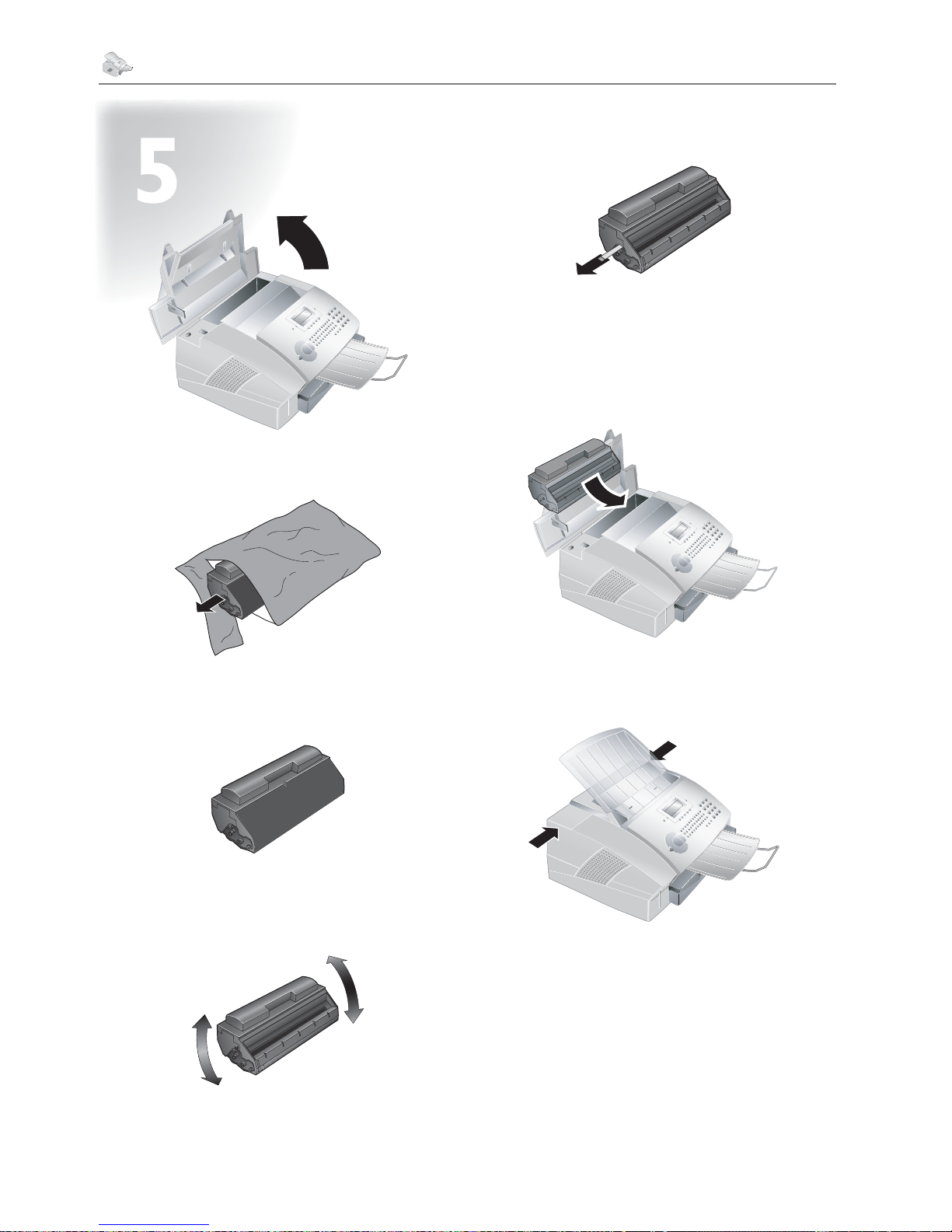 5