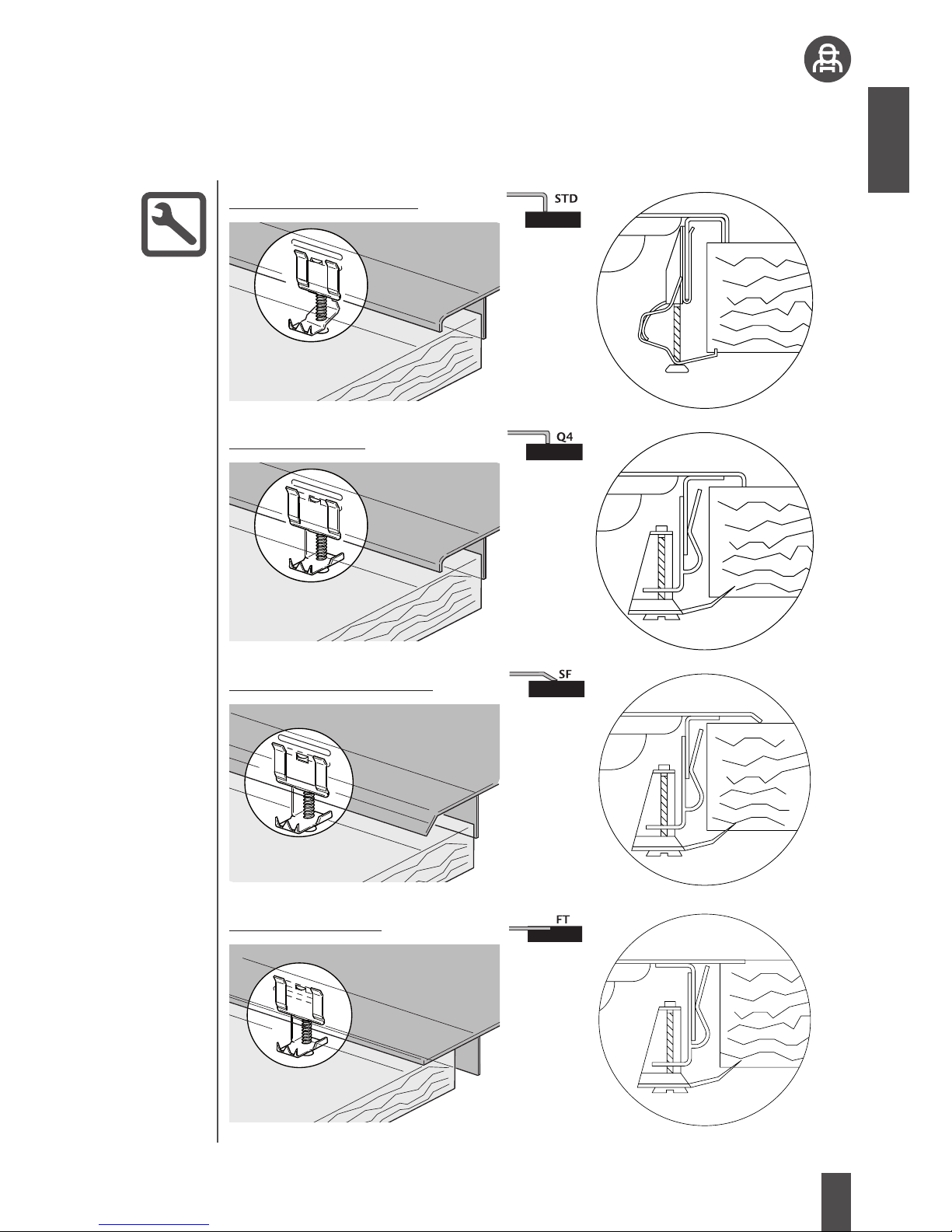 STD

Q4

SF

FT