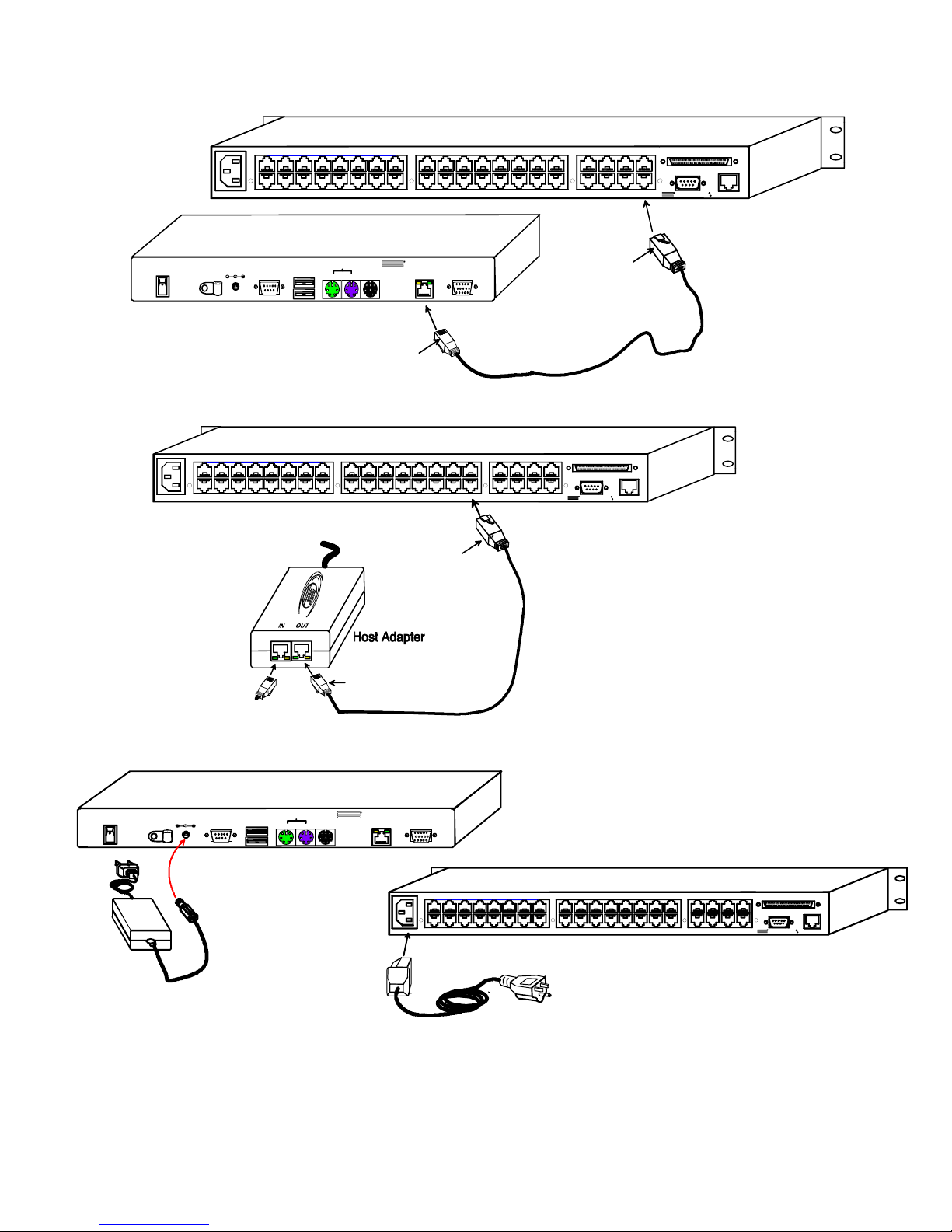 IN OUT

Host Adapter