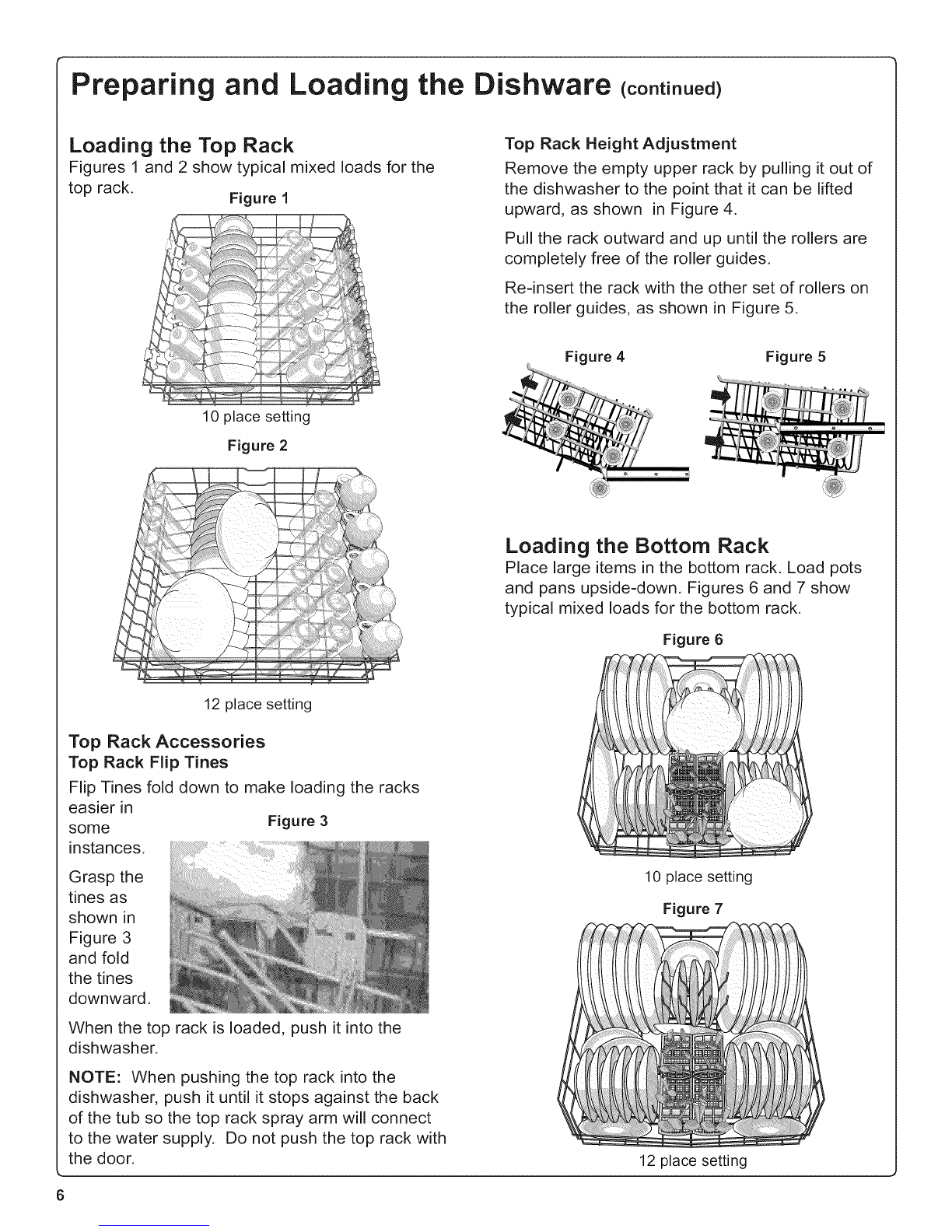 Preparing and Loading the Dishware (continued)

Loading the Top Rack
Figures 1 and 2 show typical mixed loads for the top rack.

Figure 1

10 place setting

Figure 2

12 place setting

Top Rack Accessories
Top Rack Flip Tines
Flip Tines fold down to make loading the racks easier in some instances.

Figure 3

Grasp the tines as shown in Figure 3 and fold the tines downward.

When the top rack is loaded, push it into the dishwasher.

NOTE: When pushing the top rack into the dishwasher, push it until it stops against the back of the tub so the top rack spray arm will connect to the water supply. Do not push the top rack with the door.

Top Rack Height Adjustment
Remove the empty upper rack by pulling it out of the dishwasher to the point that it can be lifted upward, as shown in Figure 4.

Pull the rack outward and up until the rollers are completely free of the roller guides.

Re-insert the rack with the other set of rollers on the roller guides, as shown in Figure 5.

Figure 4

Figure 5

Loading the Bottom Rack
Place large items in the bottom rack. Load pots and pans upside-down. Figures 6 and 7 show typical mixed loads for the bottom rack.

Figure 6

10 place setting

Figure 7

12 place setting

6