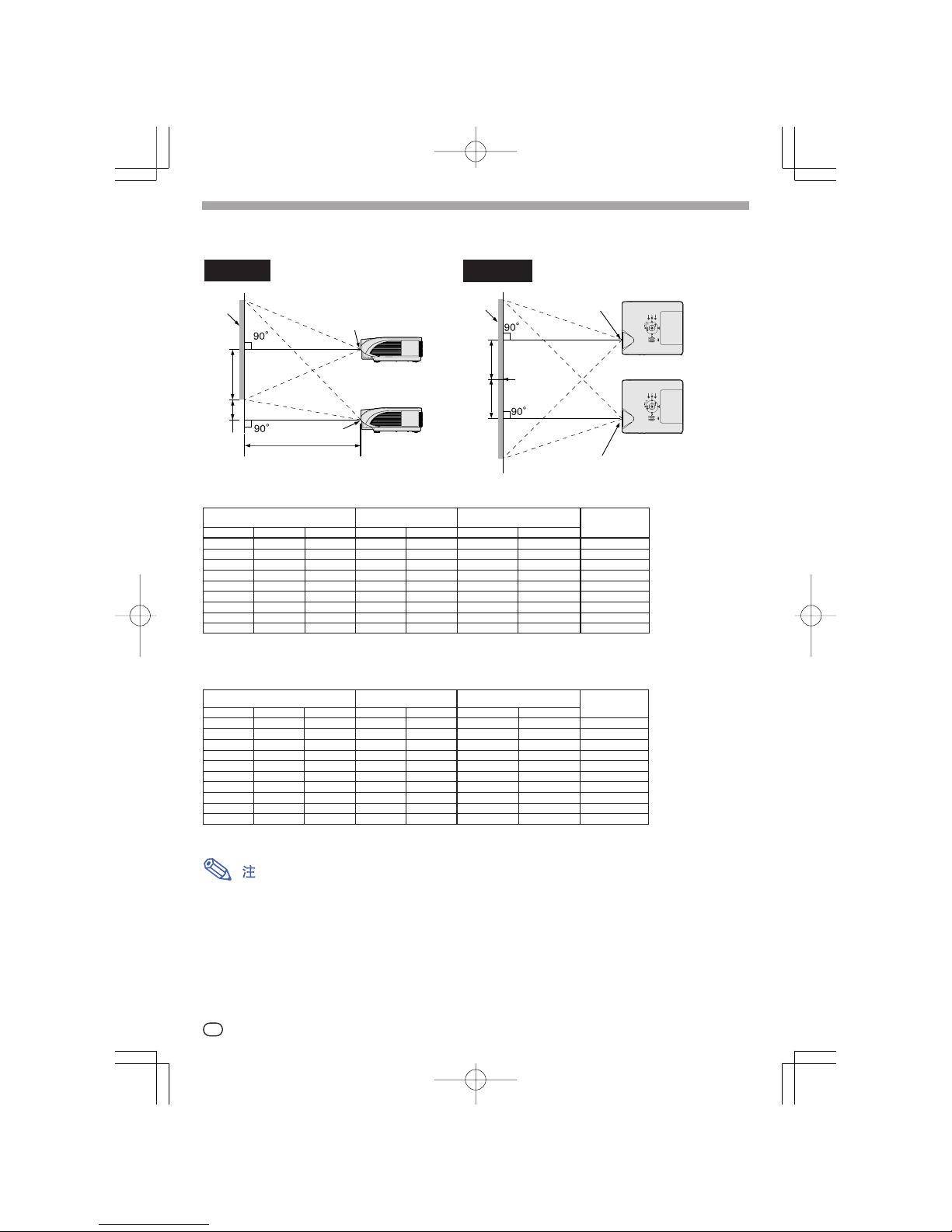 90°

90°

90°

90°

注