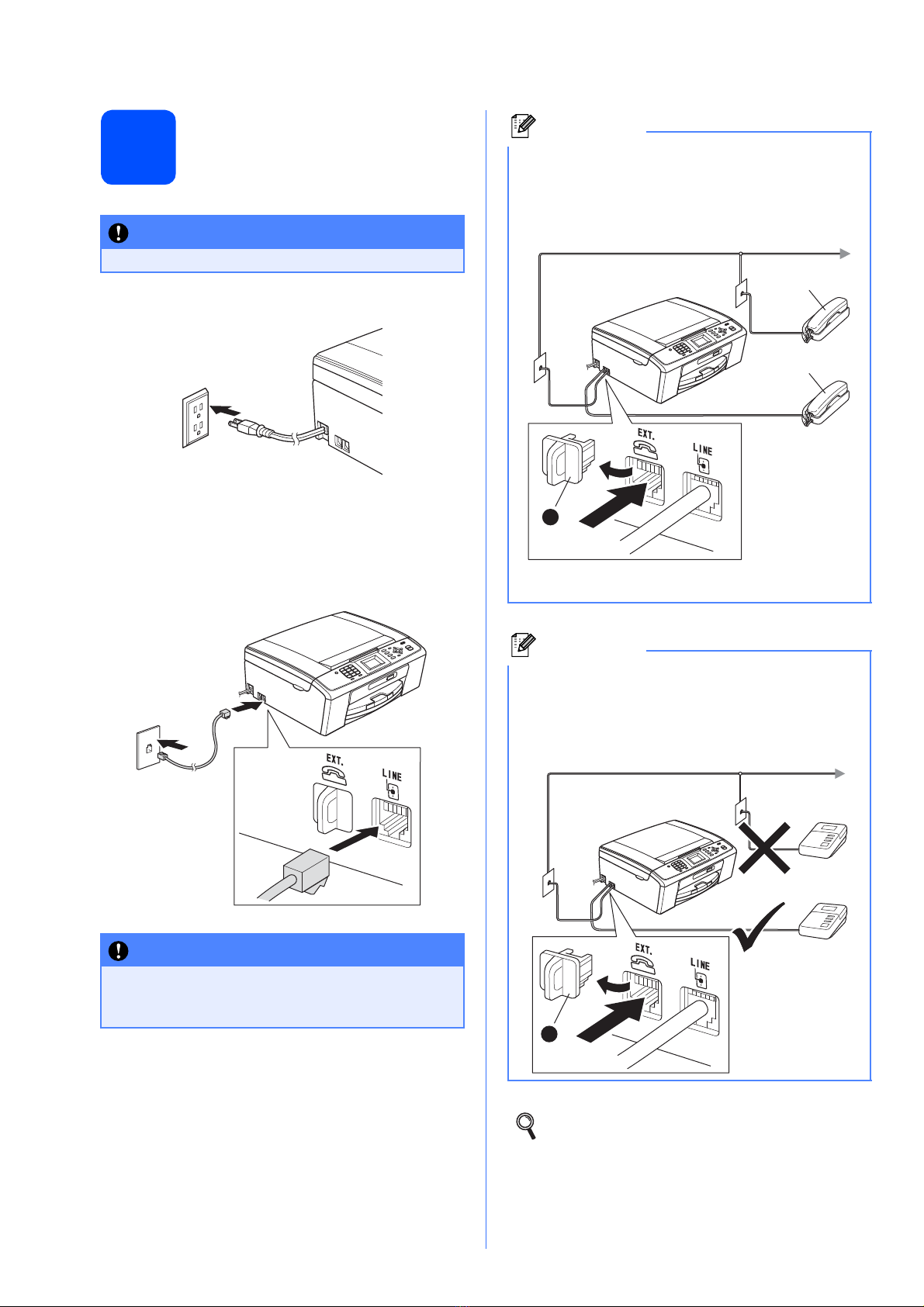 EXT.

LINE

EXT.

LINE

EXT.

LINE