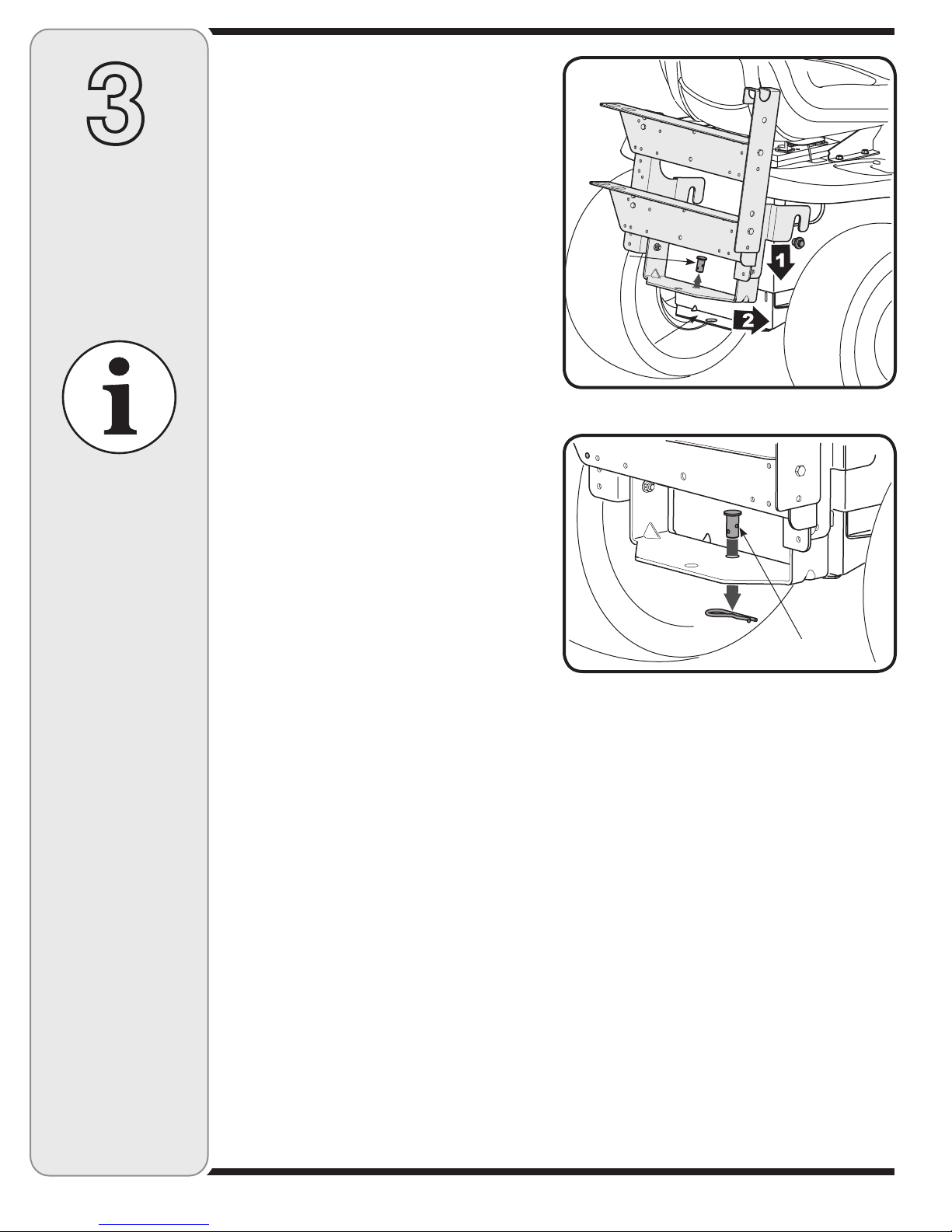 3

i

1

2