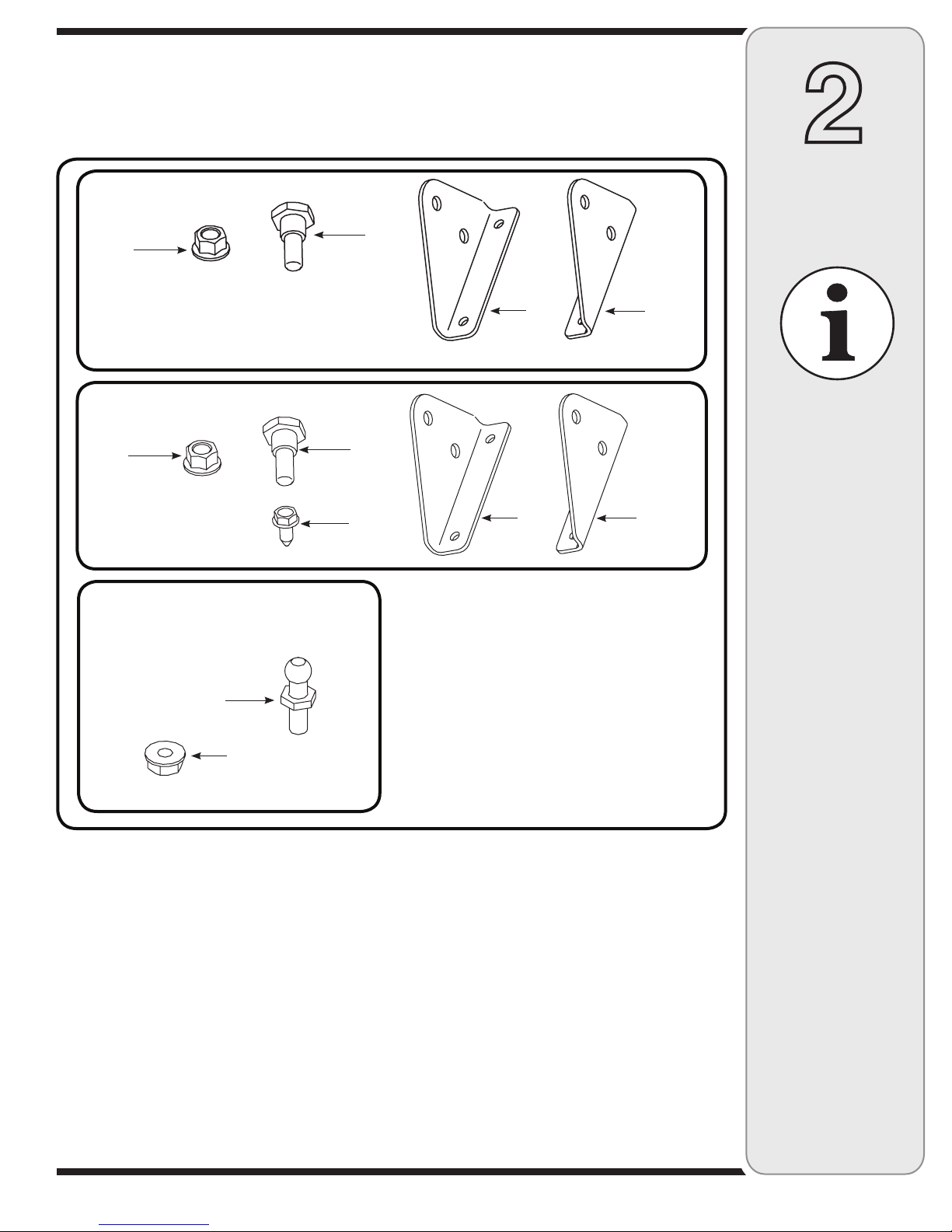 2

i