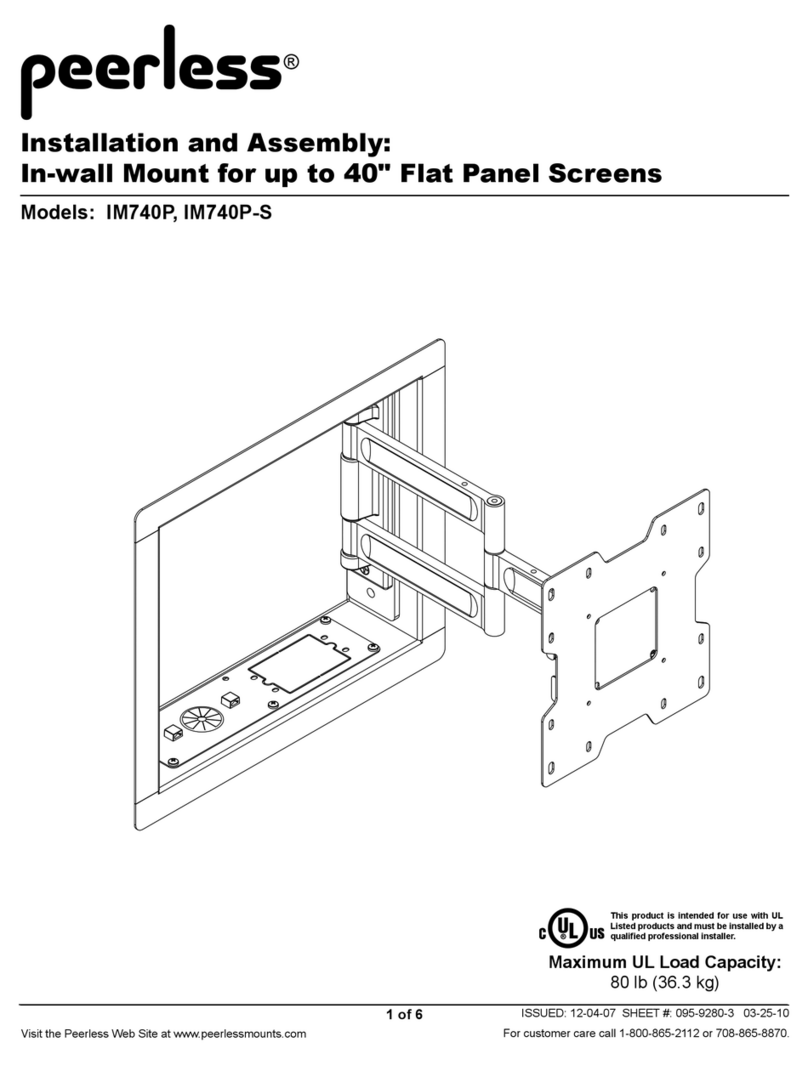 peerless®

Installation and Assembly:
In-wall Mount for up to 40" Flat Panel Screens

Models: IM740P, IM740P-S

c UL US

This product is intended for use with UL Listed products and must be installed by a qualified professional installer.

Maximum UL Load Capacity:
80 lb (36.3 kg)

1 of 6

ISSUED: 12-04-07 SHEET #: 095-9280-3 03-25-10

Visit the Peerless Web Site at www.peerlessmounts.com

For customer care call 1-800-865-2112 or 708-865-8870.