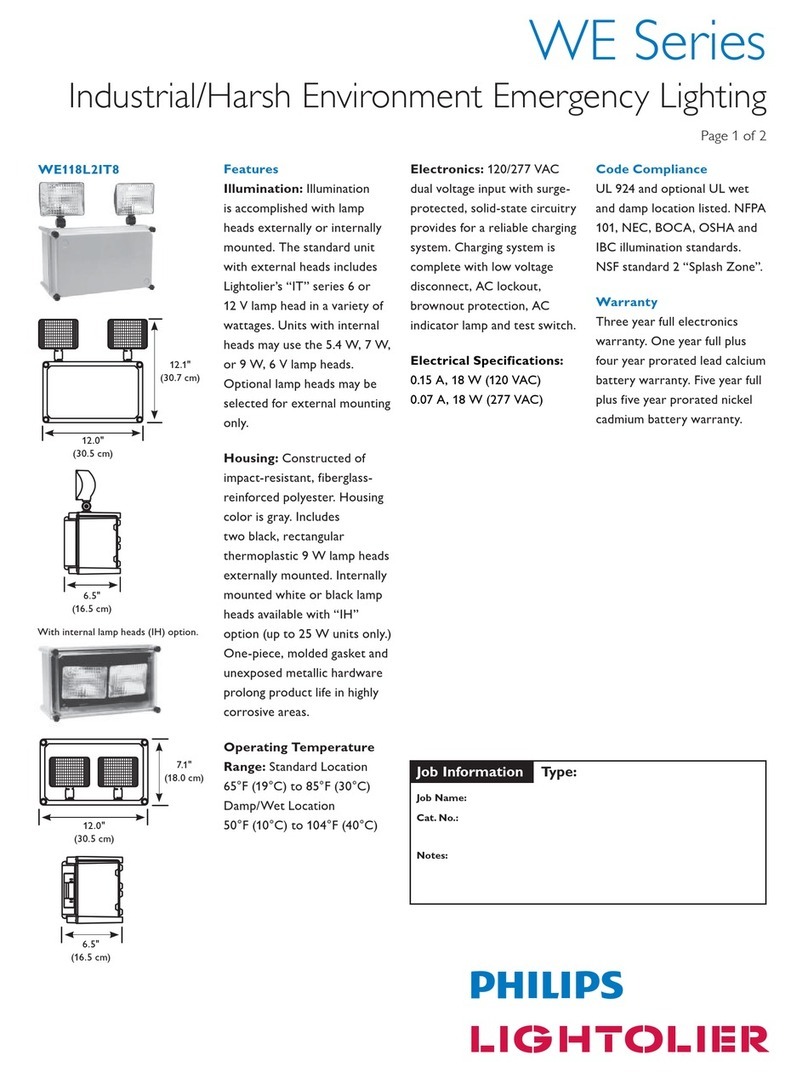 WE Series

Industrial/Harsh Environment Emergency Lighting

Page 1 of 2

WE118L2IT8

12.1"
(30.7 cm)

12.0"
(30.5 cm)

6.5"
(16.5 cm)

With internal lamp heads (IH) option.

7.1"
(18.0 cm)

12.0"
(30.5 cm)

6.5"
(16.5 cm)

Features

Illumination: Illumination is accomplished with lamp heads externally or internally mounted. The standard unit with external heads includes Lightolier's "IT" series 6 or 12 V lamp head in a variety of wattages. Units with internal heads may use the 5.4 W, 7 W, or 9 W, 6 V lamp heads. Optional lamp heads may be selected for external mounting only.

Housing: Constructed of impact-resistant, fiberglass-reinforced polyester. Housing color is gray. Includes two black, rectangular thermoplastic 9 W lamp heads externally mounted. Internally mounted white or black lamp heads available with "IH" option (up to 25 W units only.) One-piece, molded gasket and unexposed metallic hardware prolong product life in highly corrosive areas.

Operating Temperature Range: Standard Location 65°F (19°C) to 85°F (30°C) Damp/Wet Location 50°F (10°C) to 104°F (40°C)

Electronics: 120/277 VAC dual voltage input with surge-protected, solid-state circuitry provides for a reliable charging system. Charging system is complete with low voltage disconnect, AC lockout, brownout protection, AC indicator lamp and test switch.

Electrical Specifications:
0.15 A, 18 W (120 VAC)
0.07 A, 18 W (277 VAC)

Code Compliance

UL 924 and optional UL wet and damp location listed. NFPA 101, NEC, BOCA, OSHA and IBC illumination standards. NSF standard 2 "Splash Zone".

Warranty

Three year full electronics warranty. One year full plus four year prorated lead calcium battery warranty. Five year full plus five year prorated nickel cadmium battery warranty.

Job Information Type:

Job Name:

Cat. No.:

Notes:

PHILIPS
LIGHTOLIER