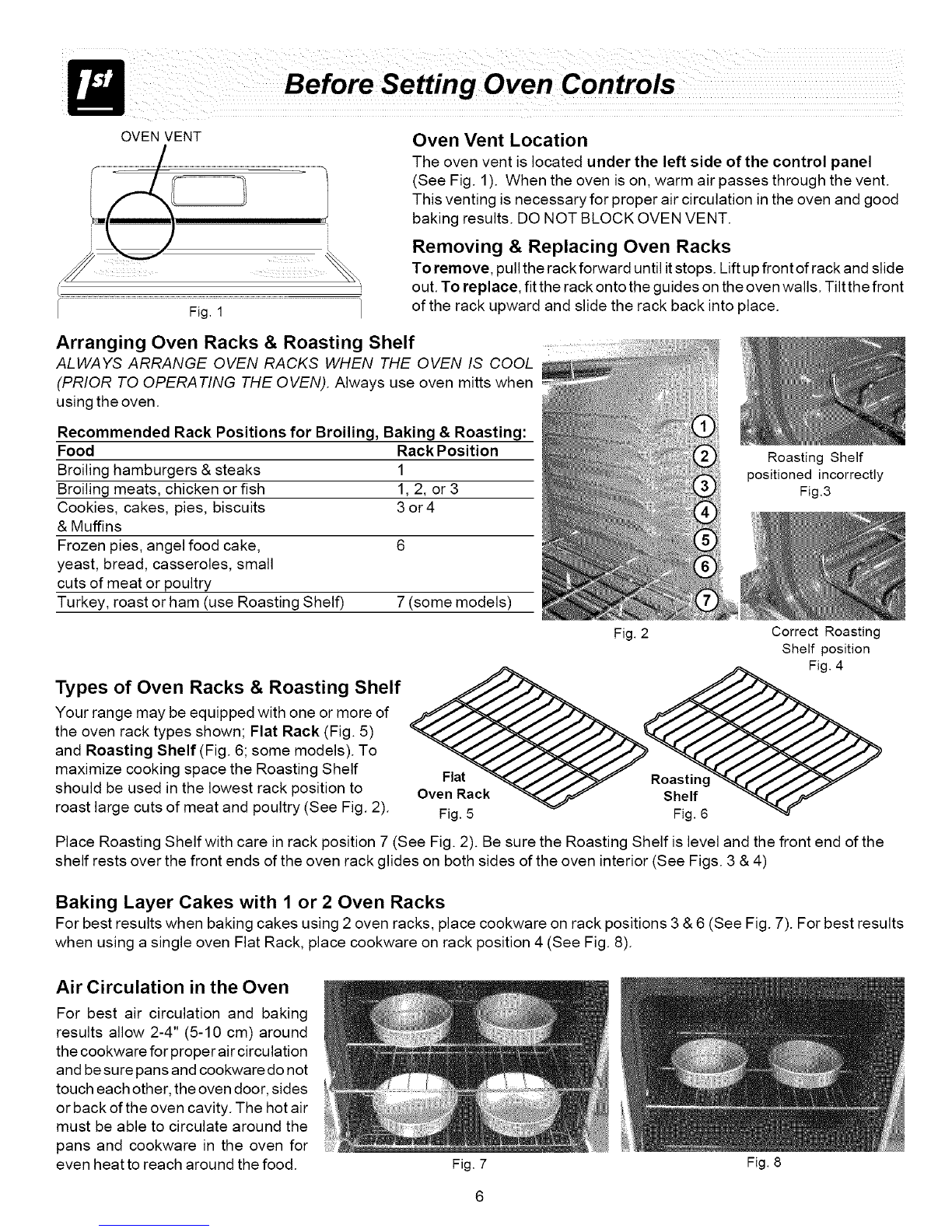 1st

Before Setting Oven Controls

OVEN VENT

Fig. 1

Oven Vent Location

The oven vent is located under the left side of the control panel (See Fig. 1). When the oven is on, warm air passes through the vent. This venting is necessary for proper air circulation in the oven and good baking results. DO NOT BLOCK OVEN VENT.

Removing & Replacing Oven Racks

To remove, pull the rack forward until it stops. Lift up front of rack and slide out. To replace, fit the rack onto the guides on the oven walls. Tilt the front of the rack upward and slide the rack back into place.

Arranging Oven Racks & Roasting Shelf

ALWAYS ARRANGE OVEN RACKS WHEN THE OVEN IS COOL (PRIOR TO OPERATING THE OVEN). Always use oven mitts when using the oven.

Recommended Rack Positions for Broiling, Baking & Roasting:

| Food | Rack Position |
|---|---|
| Broiling hamburgers & steaks | 1 |
| Broiling meats, chicken or fish | 1, 2, or 3 |
| Cookies, cakes, pies, biscuits & Muffins | 3 or 4 |
| Frozen pies, angel food cake, yeast, bread, casseroles, small cuts of meat or poultry | 6 |
| Turkey, roast or ham (use Roasting Shelf) | 7 (some models) |

1
2
3
4
5
6
7

Fig. 2

Roasting Shelf positioned incorrectly
Fig.3

Correct Roasting Shelf position
Fig. 4

Types of Oven Racks & Roasting Shelf

Your range may be equipped with one or more of the oven rack types shown; Flat Rack (Fig. 5) and Roasting Shelf (Fig. 6; some models). To maximize cooking space the Roasting Shelf should be used in the lowest rack position to roast large cuts of meat and poultry (See Fig. 2).

Flat Oven Rack
Fig. 5

Roasting Shelf
Fig. 6

Place Roasting Shelf with care in rack position 7 (See Fig. 2). Be sure the Roasting Shelf is level and the front end of the shelf rests over the front ends of the oven rack glides on both sides of the oven interior (See Figs. 3 & 4)

Baking Layer Cakes with 1 or 2 Oven Racks

For best results when baking cakes using 2 oven racks, place cookware on rack positions 3 & 6 (See Fig. 7). For best results when using a single oven Flat Rack, place cookware on rack position 4 (See Fig. 8).

Air Circulation in the Oven

For best air circulation and baking results allow 2-4" (5-10 cm) around the cookware for proper air circulation and be sure pans and cookware do not touch each other, the oven door, sides or back of the oven cavity. The hot air must be able to circulate around the pans and cookware in the oven for even heat to reach around the food.

Fig. 7

Fig. 8

6