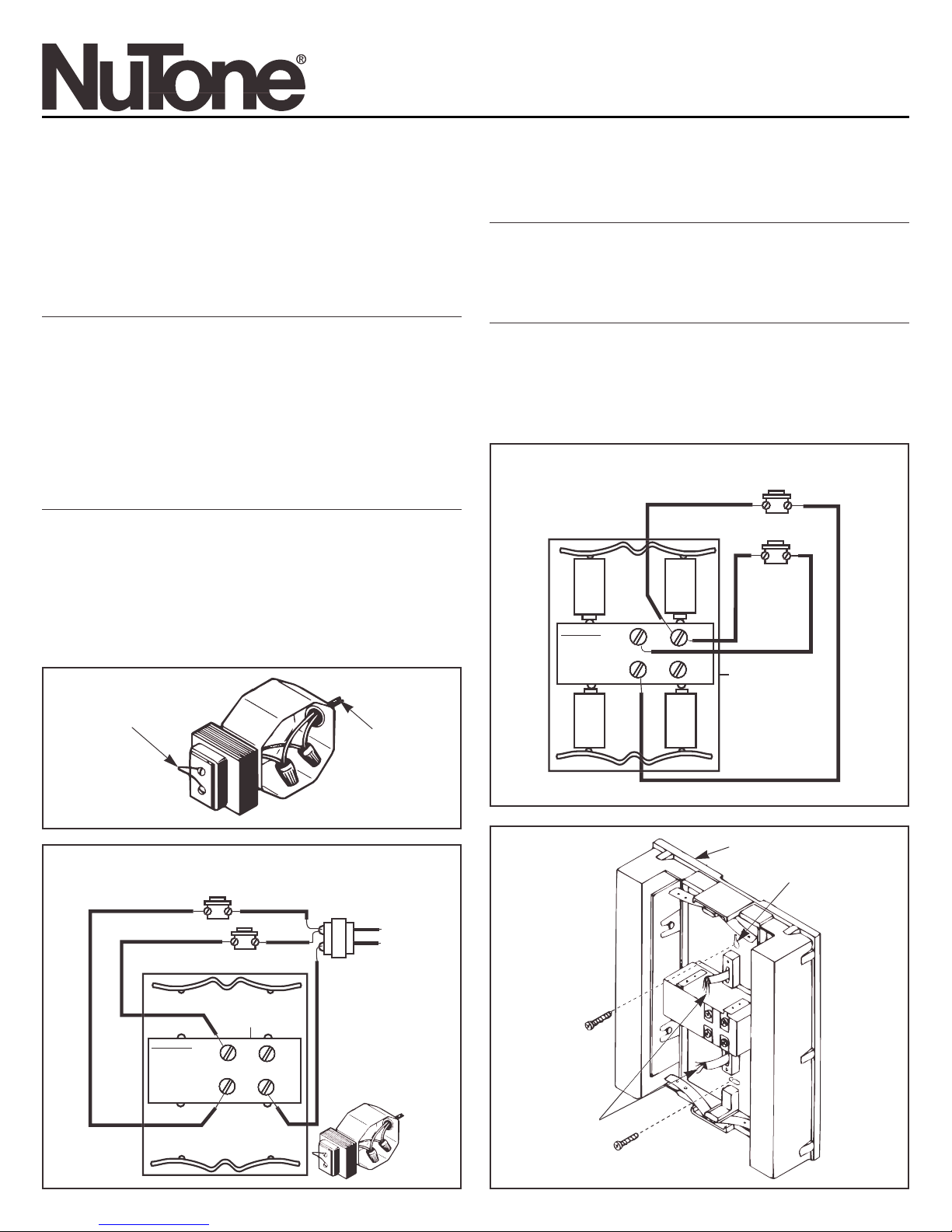 NuTone®