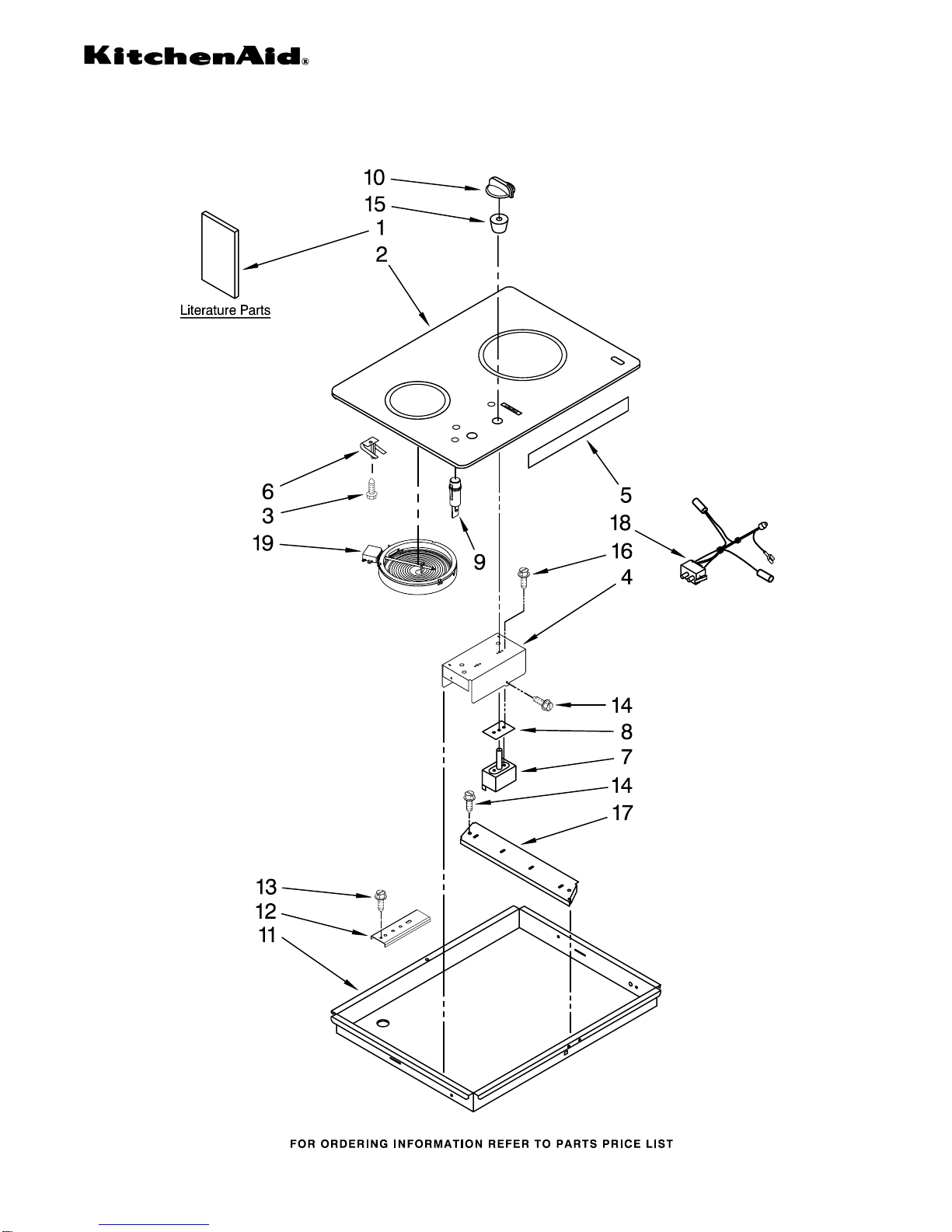 KitchenAid®

10
15
1
2
Literature Parts
6
3
19
9
5
18
16
4
14
8
7
14
17
13
12
11

FOR ORDERING INFORMATION REFER TO PARTS PRICE LIST