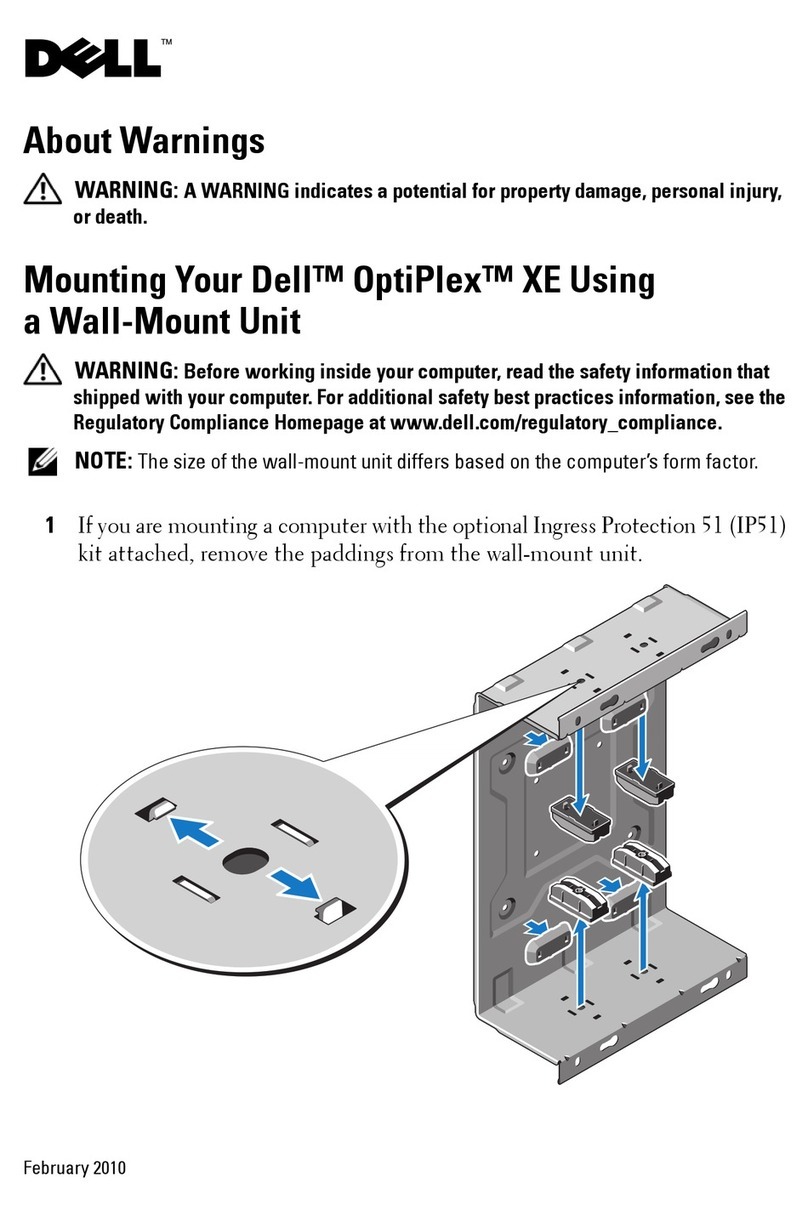 DELL™

About Warnings

WARNING: A WARNING indicates a potential for property damage, personal injury, or death.

Mounting Your Dell™ OptiPlex™ XE Using a Wall-Mount Unit

WARNING: Before working inside your computer, read the safety information that shipped with your computer. For additional safety best practices information, see the Regulatory Compliance Homepage at www.dell.com/regulatory_compliance.

NOTE: The size of the wall-mount unit differs based on the computer's form factor.

1 If you are mounting a computer with the optional Ingress Protection 51 (IP51) kit attached, remove the paddings from the wall-mount unit.

February 2010