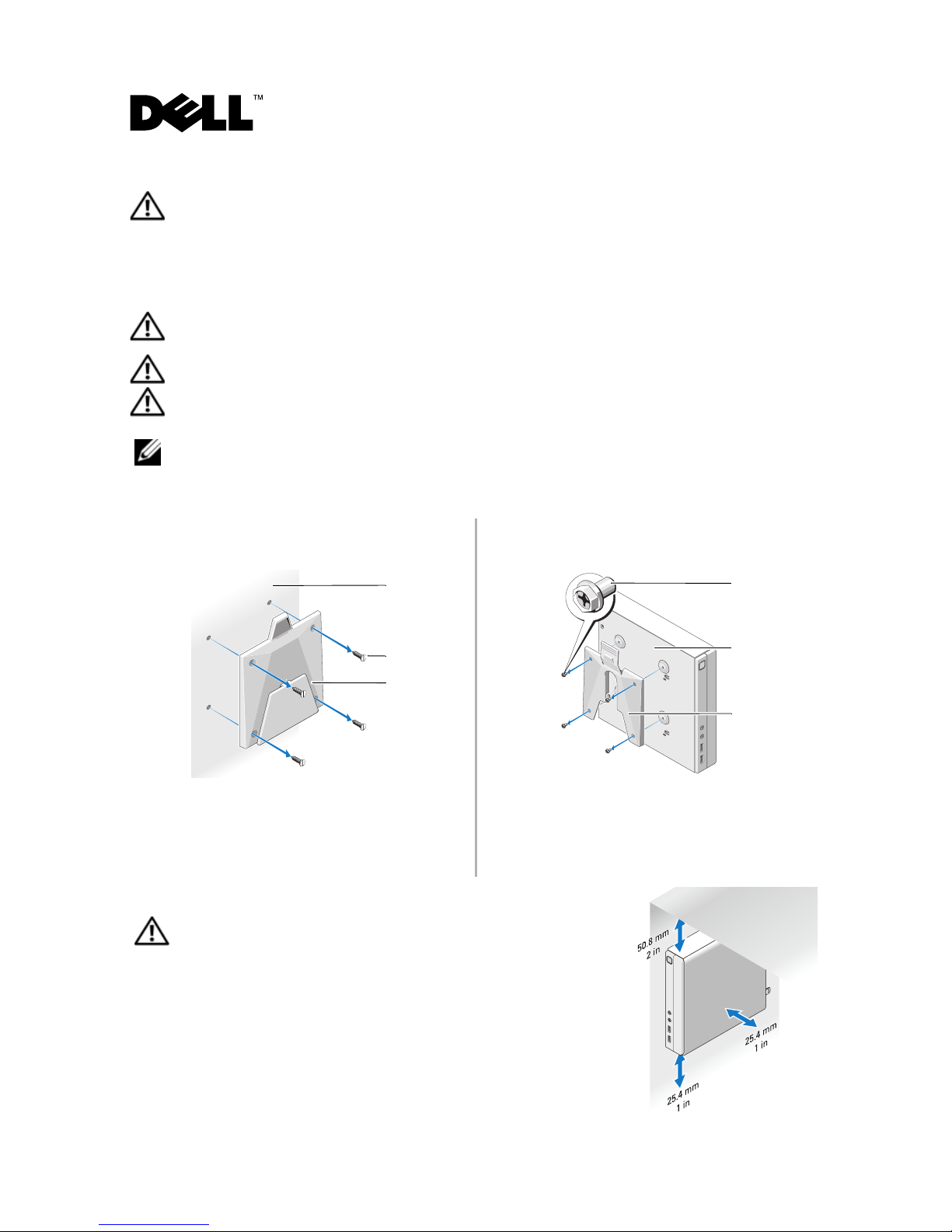 DELL™

50.8 mm
2 in

25.4 mm
1 in

25.4 mm
1 in