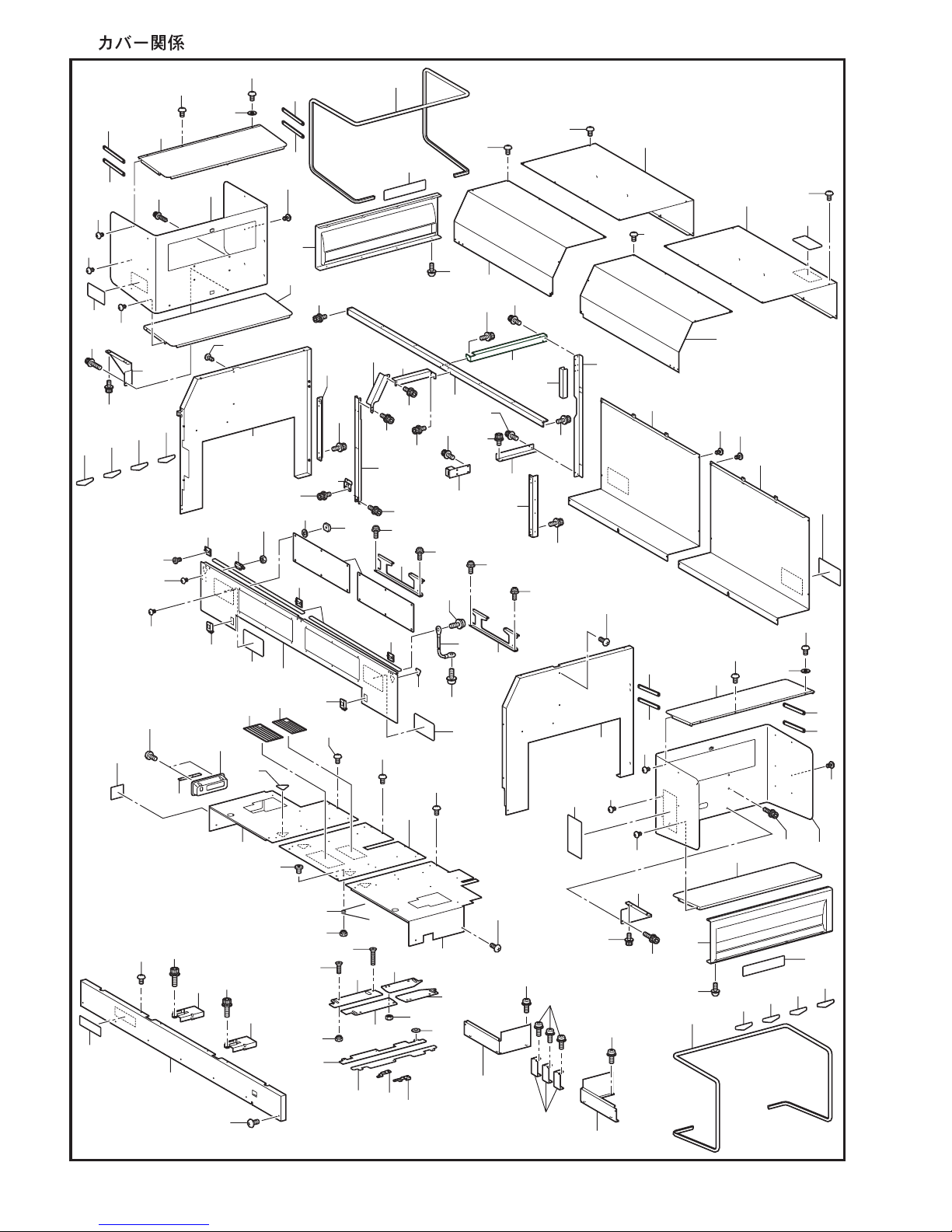 カバー関係