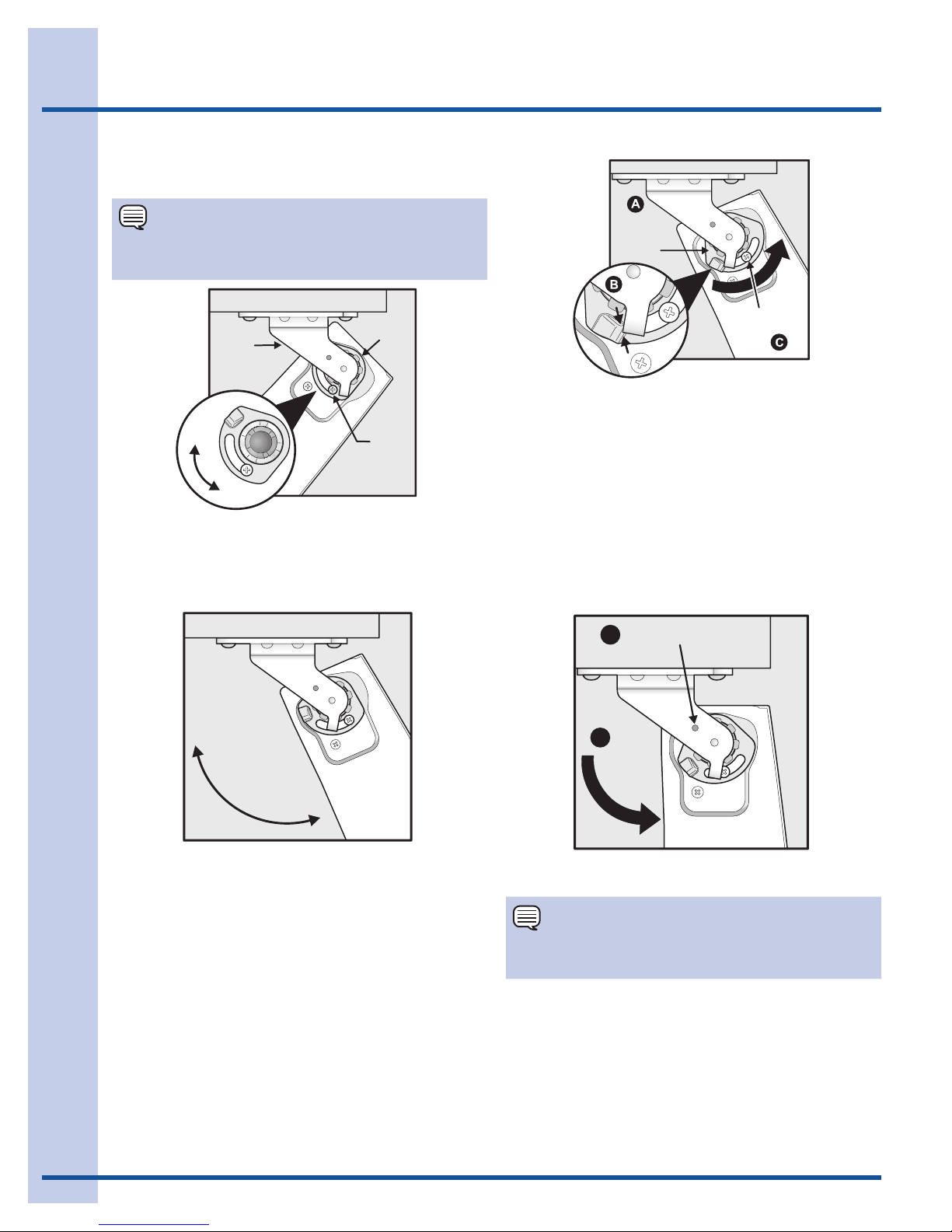 A

B

C