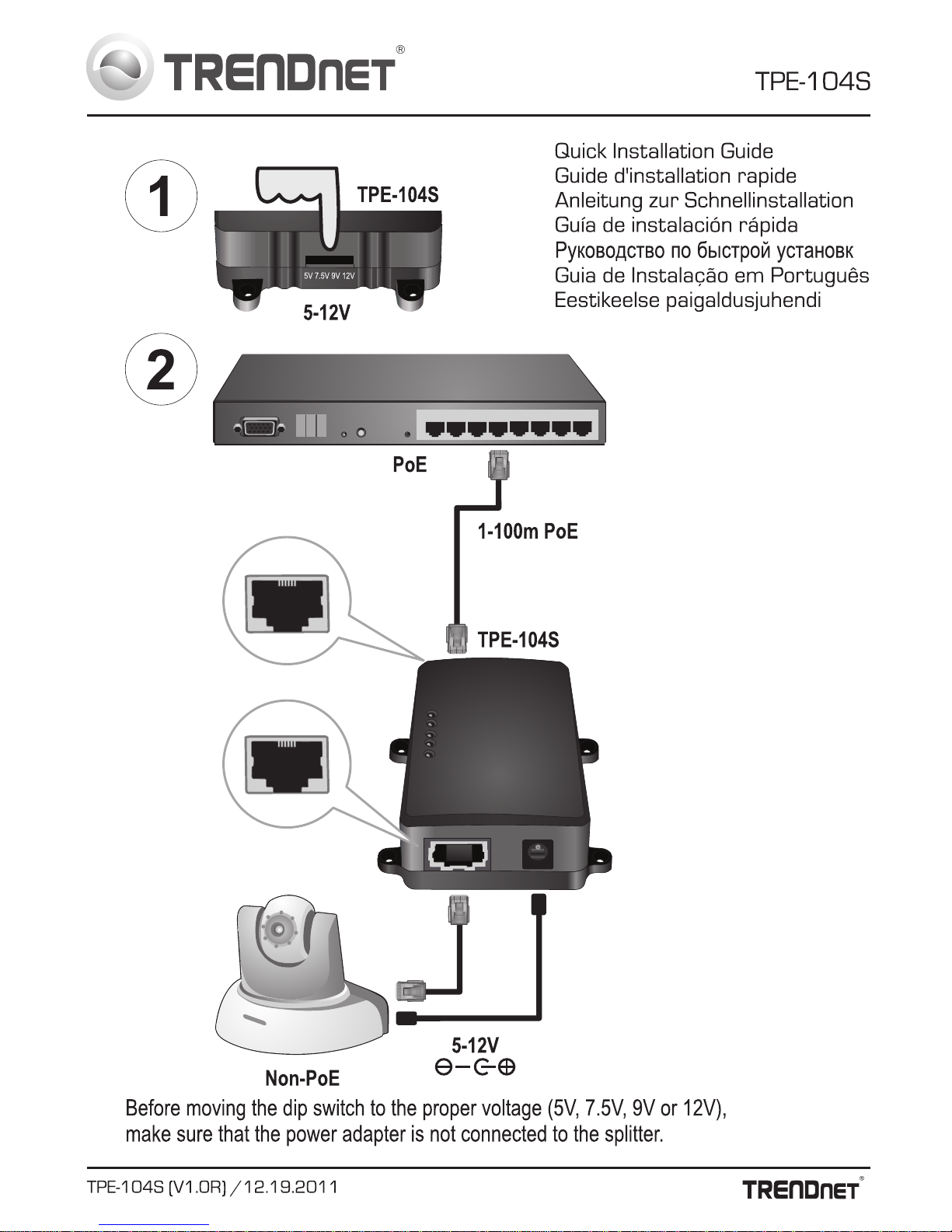 TRENDnet®

TPE-104S

Quick Installation Guide
Guide d'installation rapide
Anleitung zur Schnellinstallation
Guía de instalación rápida
Руководство по быстрой установк
Guia de Instalação em Português
Eestikeelse paigaldusjuhendi

1

TPE-104S

5V 7.5V 9V 12V

5-12V

2

PoE

1-100m PoE

TPE-104S

5-12V

Non-PoE

Before moving the dip switch to the proper voltage (5V, 7.5V, 9V or 12V), make sure that the power adapter is not connected to the splitter.

TPE-104S (V1.0R) / 12.19.2011

TRENDnet®