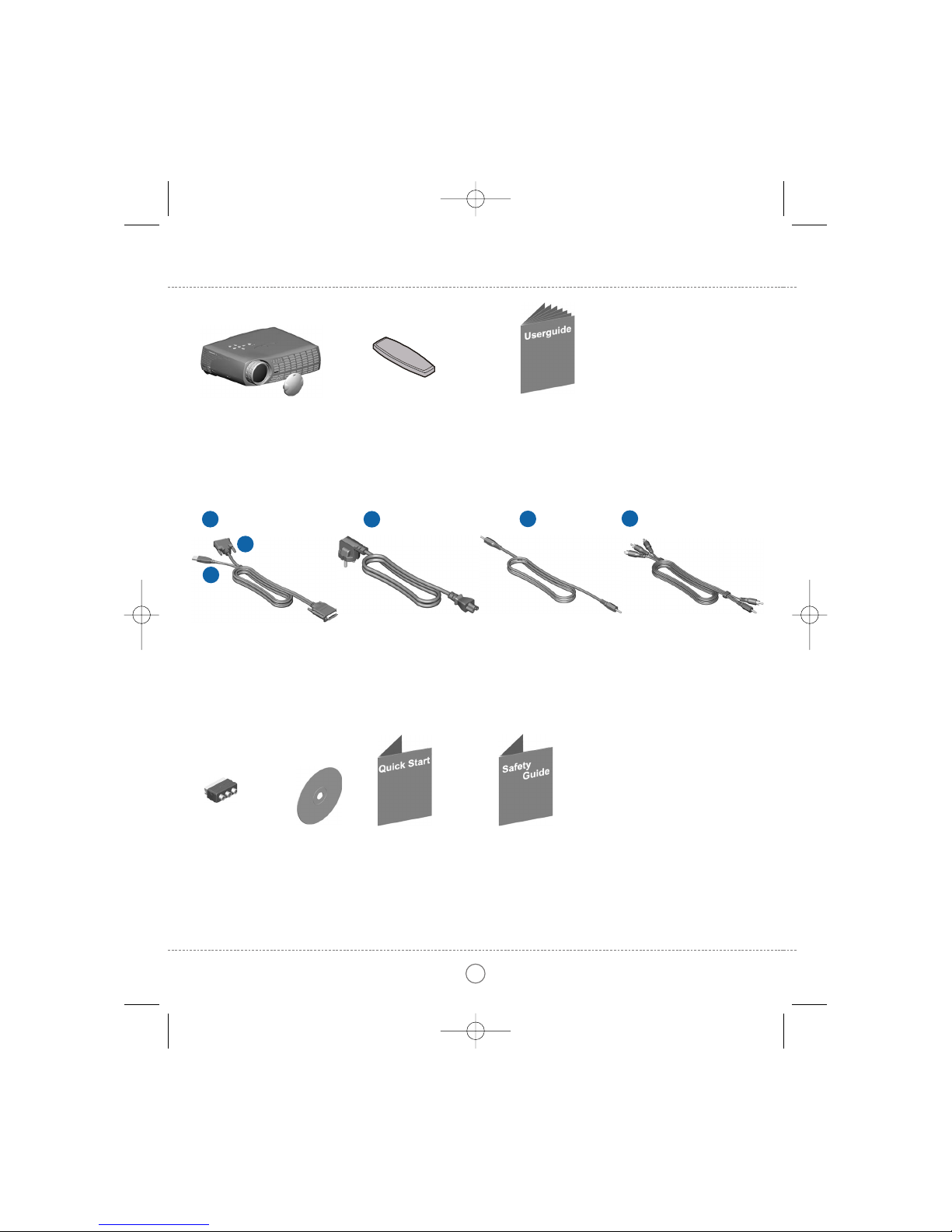 Userguide

Quick Start

Safety Guide