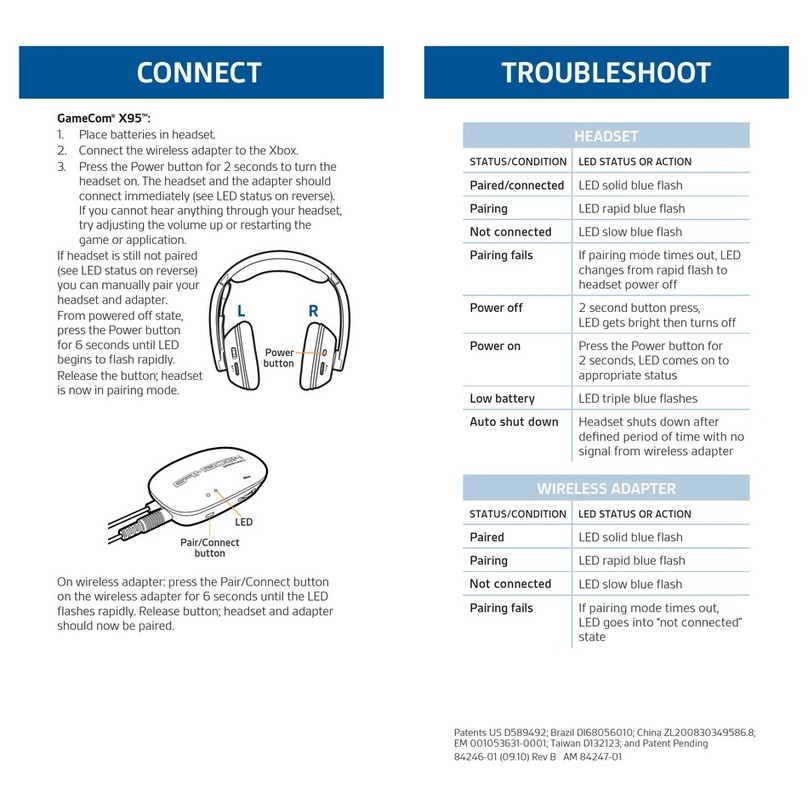 CONNECT

GameCom® X95™:
1. Place batteries in headset.
2. Connect the wireless adapter to the Xbox.
3. Press the Power button for 2 seconds to turn the headset on. The headset and the adapter should connect immediately (see LED status on reverse). If you cannot hear anything through your headset, try adjusting the volume up or restarting the game or application.

If headset is still not paired (see LED status on reverse) you can manually pair your headset and adapter. From powered off state, press the Power button for 6 seconds until LED begins to flash rapidly. Release the button; headset is now in pairing mode.

L
R
Power button

LED
Pair/Connect button

On wireless adapter: press the Pair/Connect button on the wireless adapter for 6 seconds until the LED flashes rapidly. Release button; headset and adapter should now be paired.

TROUBLESHOOT

HEADSET

| STATUS/CONDITION | LED STATUS OR ACTION |
|---|---|
| Paired/connected | LED solid blue flash |
| Pairing | LED rapid blue flash |
| Not connected | LED slow blue flash |
| Pairing fails | If pairing mode times out, LED changes from rapid flash to headset power off |
| Power off | 2 second button press, LED gets bright then turns off |
| Power on | Press the Power button for 2 seconds, LED comes on to appropriate status |
| Low battery | LED triple blue flashes |
| Auto shut down | Headset shuts down after defined period of time with no signal from wireless adapter |

WIRELESS ADAPTER

| STATUS/CONDITION | LED STATUS OR ACTION |
|---|---|
| Paired | LED solid blue flash |
| Pairing | LED rapid blue flash |
| Not connected | LED slow blue flash |
| Pairing fails | If pairing mode times out, LED goes into "not connected" state |

Patents US D589492; Brazil DI68056010; China ZL200830349586.8; EM 001053631-0001; Taiwan D132123; and Patent Pending
84246-01 (09.10) Rev B AM 84247-01