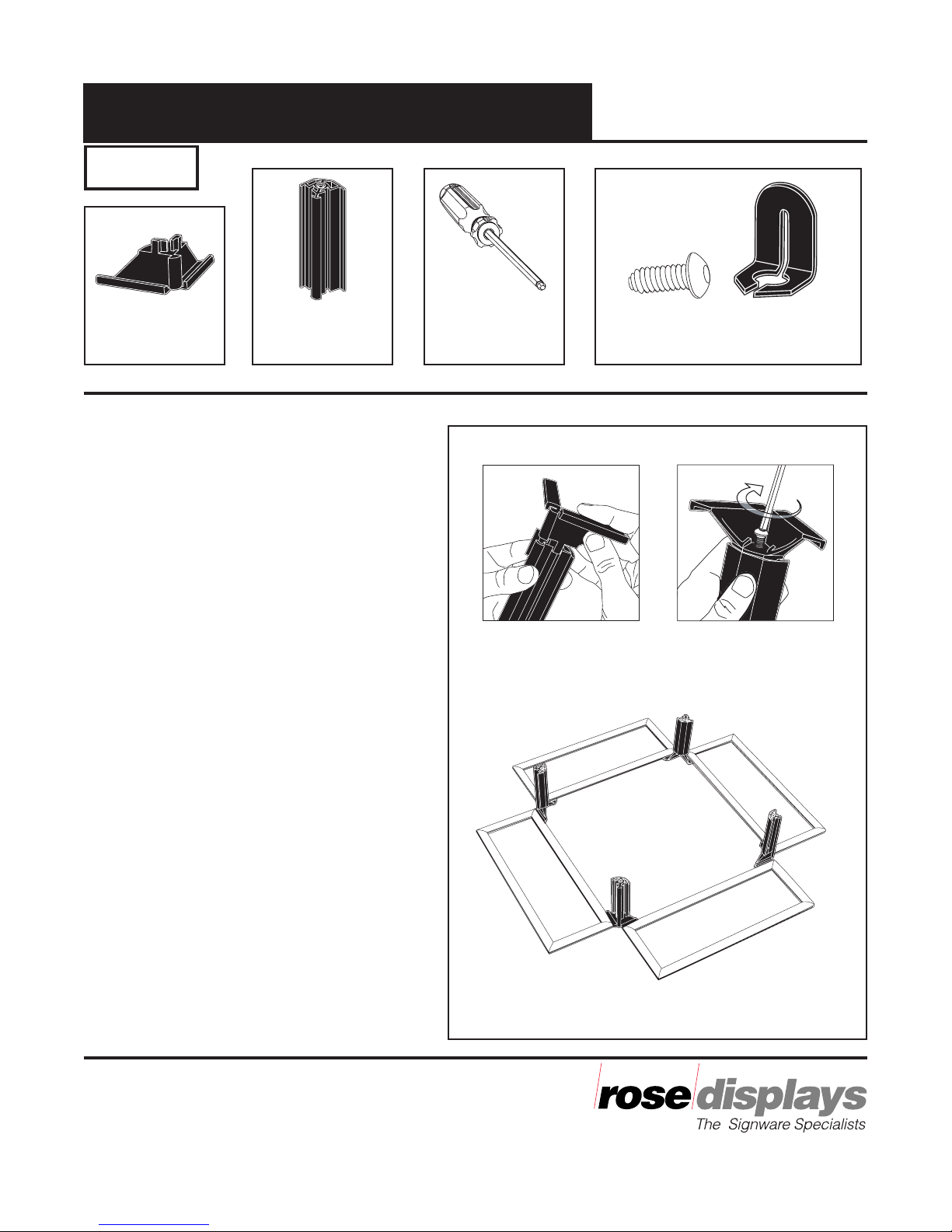 rose displays
The Signware Specialists