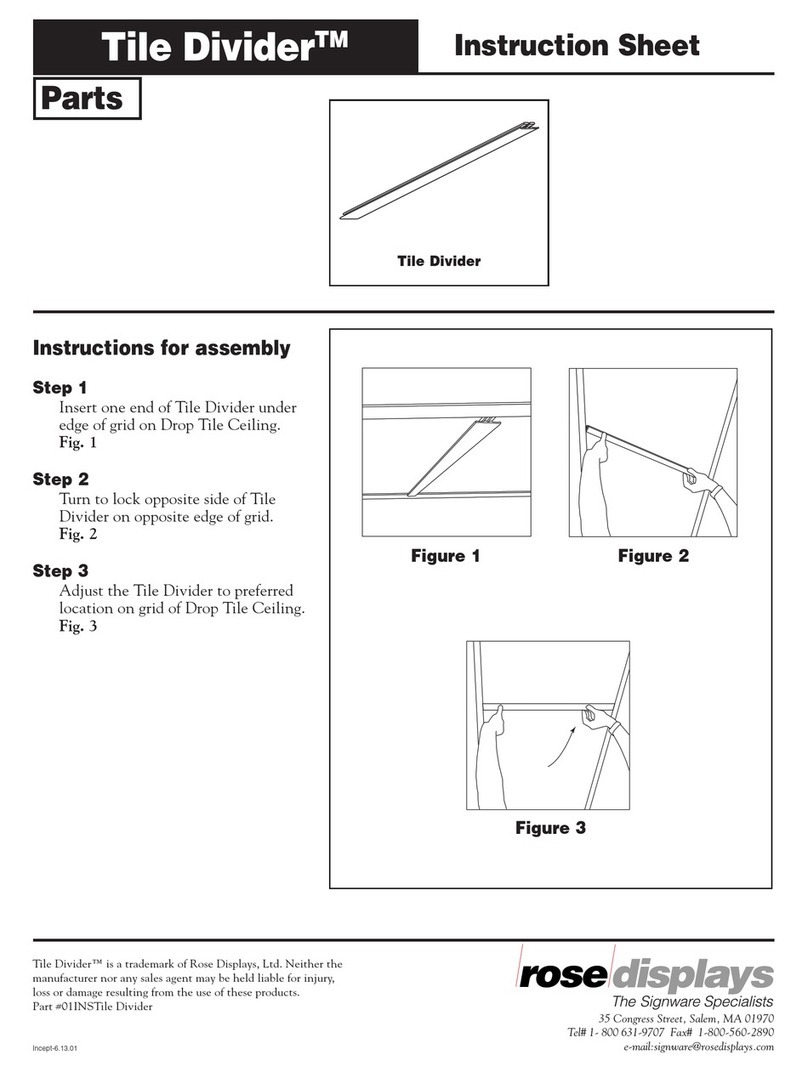 Tile Divider™

Instruction Sheet

Parts

Tile Divider

Instructions for assembly

Step 1
Insert one end of Tile Divider under edge of grid on Drop Tile Ceiling.
Fig. 1

Step 2
Turn to lock opposite side of Tile Divider on opposite edge of grid.
Fig. 2

Step 3
Adjust the Tile Divider to preferred location on grid of Drop Tile Ceiling.
Fig. 3

Figure 1

Figure 2

Figure 3

Tile Divider™ is a trademark of Rose Displays, Ltd. Neither the manufacturer nor any sales agent may be held liable for injury, loss or damage resulting from the use of these products.
Part #01INSTile Divider

Incept-6.13.01

rose displays
The Signware Specialists
35 Congress Street, Salem, MA 01970
Tel# 1- 800 631-9707 Fax# 1-800-560-2890
e-mail:signware@rosedisplays.com