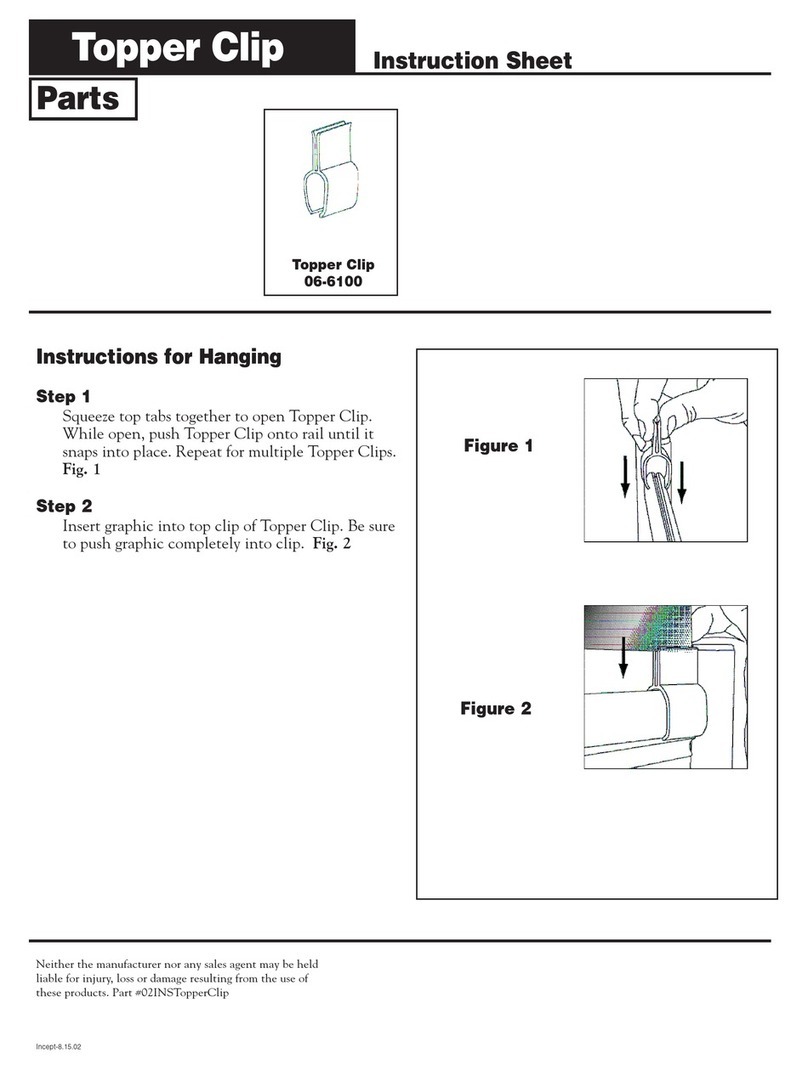 Topper Clip

Instruction Sheet

Parts

Topper Clip
06-6100

Instructions for Hanging

Step 1
Squeeze top tabs together to open Topper Clip. While open, push Topper Clip onto rail until it snaps into place. Repeat for multiple Topper Clips. Fig. 1

Step 2
Insert graphic into top clip of Topper Clip. Be sure to push graphic completely into clip. Fig. 2

Figure 1

Figure 2

Neither the manufacturer nor any sales agent may be held liable for injury, loss or damage resulting from the use of these products. Part #02INSTopperClip

Incept-8.15.02