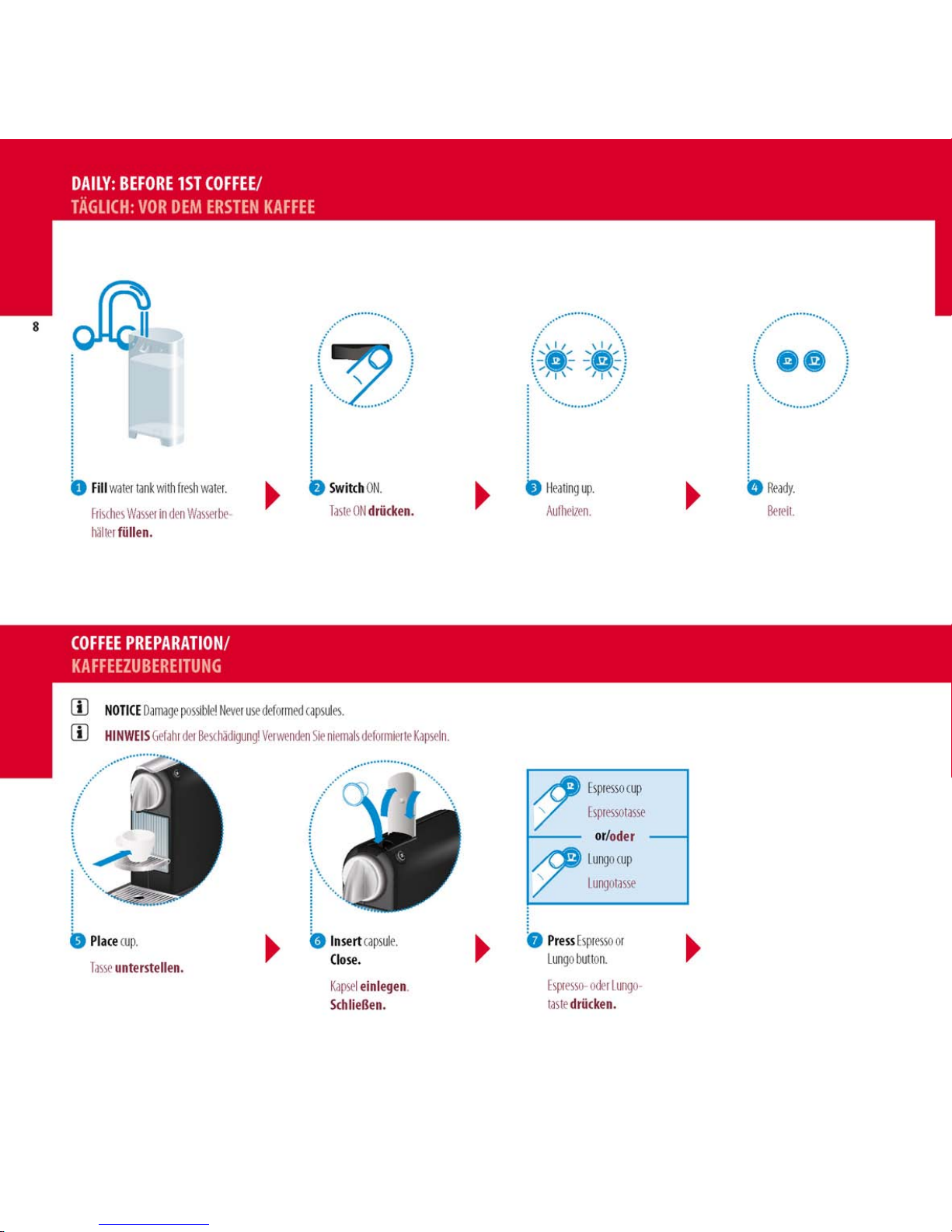 DAILY: BEFORE 1ST COFFEE/
TÄGLICH: VOR DEM ERSTEN KAFFEE

8

1 Fill water tank with fresh water.

Frisches Wasser in den Wasserbehälter füllen.

2 Switch ON.

Taste ON drücken.

3 Heating up.

Aufheizen.

4 Ready.

Bereit.

COFFEE PREPARATION/
KAFFEEZUBEREITUNG

NOTICE Damage possible! Never use deformed capsules.

HINWEIS Gefahr der Beschädigung! Verwenden Sie niemals deformierte Kapseln.

Espresso cup
Espressotasse
or/oder
Lungo cup
Lungotasse

5 Place cup.

Tasse unterstellen.

6 Insert capsule. Close.

Kapsel einlegen. Schließen.

7 Press Espresso or Lungo button.

Espresso- oder Lungotaste drücken.