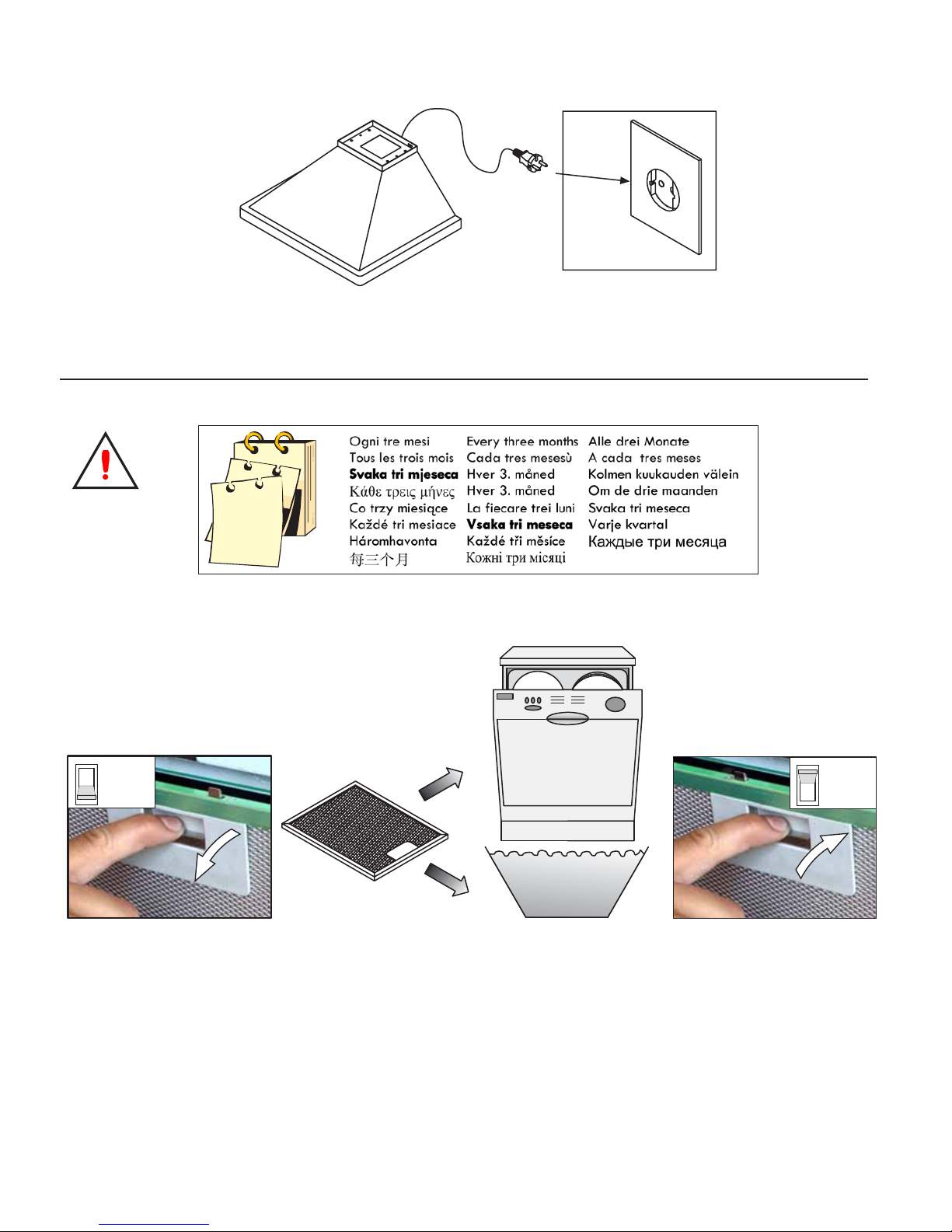 Ogni tre mesi
Tous les trois mois
Svaka tri mjeseca
Κάθε τρεις μήνες
Co trzy miesiące
Každé tri mesiace
Háromhavonta
每三个月

Every three months
Cada tres mesesù
Hver 3. måned
Hver 3. måned
La fiecare trei luni
Vsaka tri meseca
Každé tři měsíce
Кожні три місяці

Alle drei Monate
A cada tres meses
Kolmen kuukauden välein
Om de drie maanden
Svaka tri meseca
Varje kvartal
Каждые три месяца